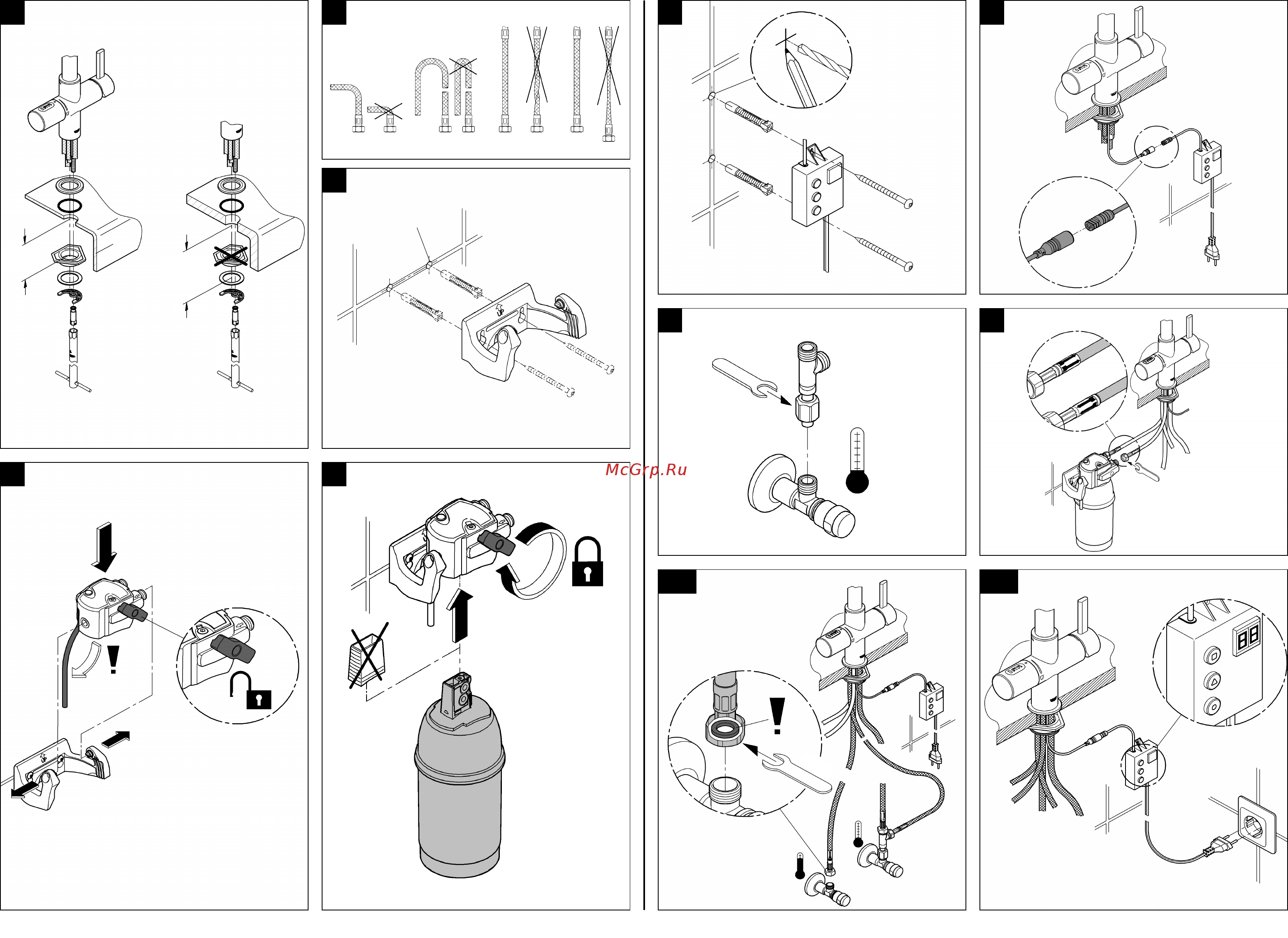 McGrp.Ru