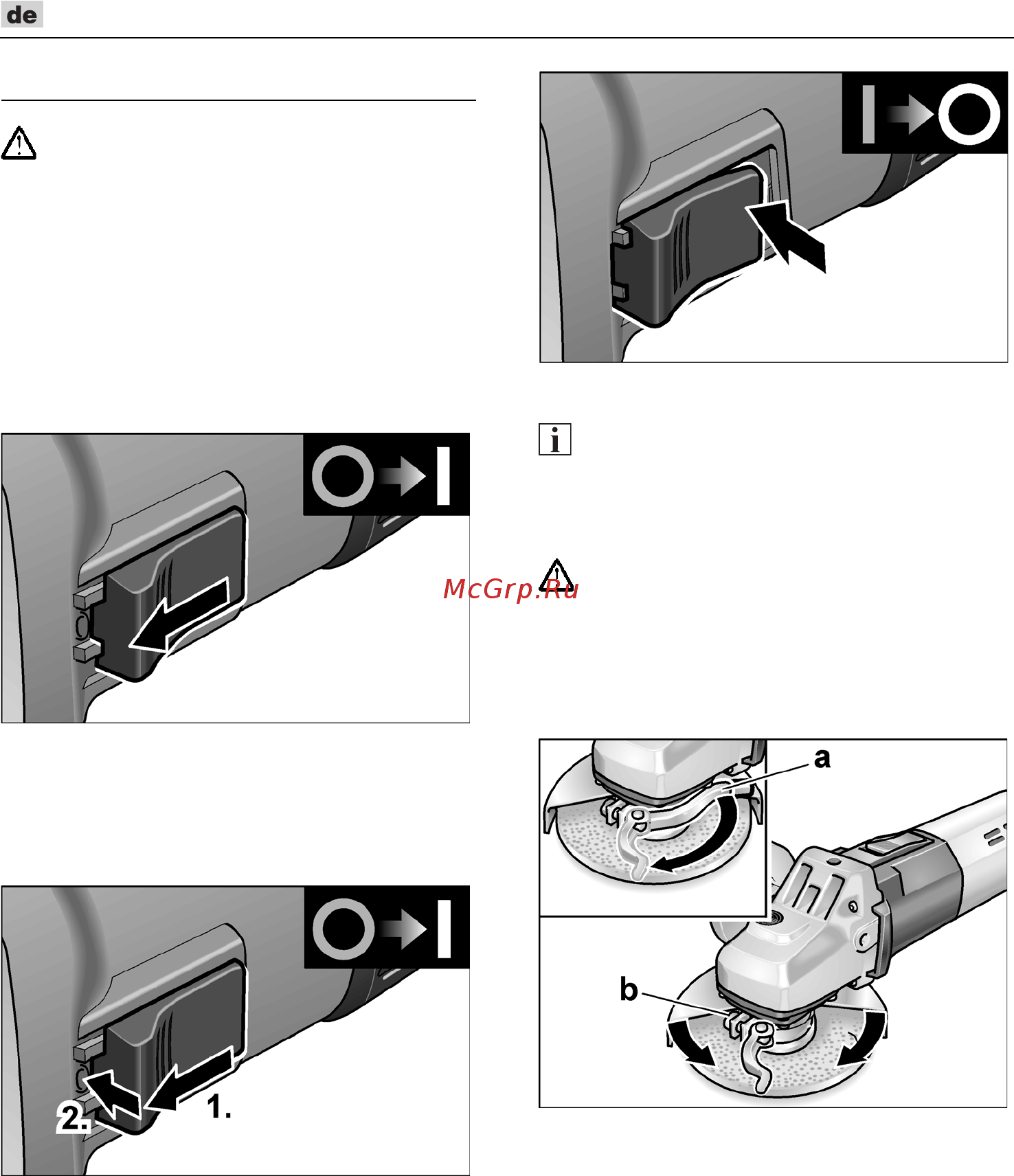 de

McGrp.Ru

2.

1.

a

b