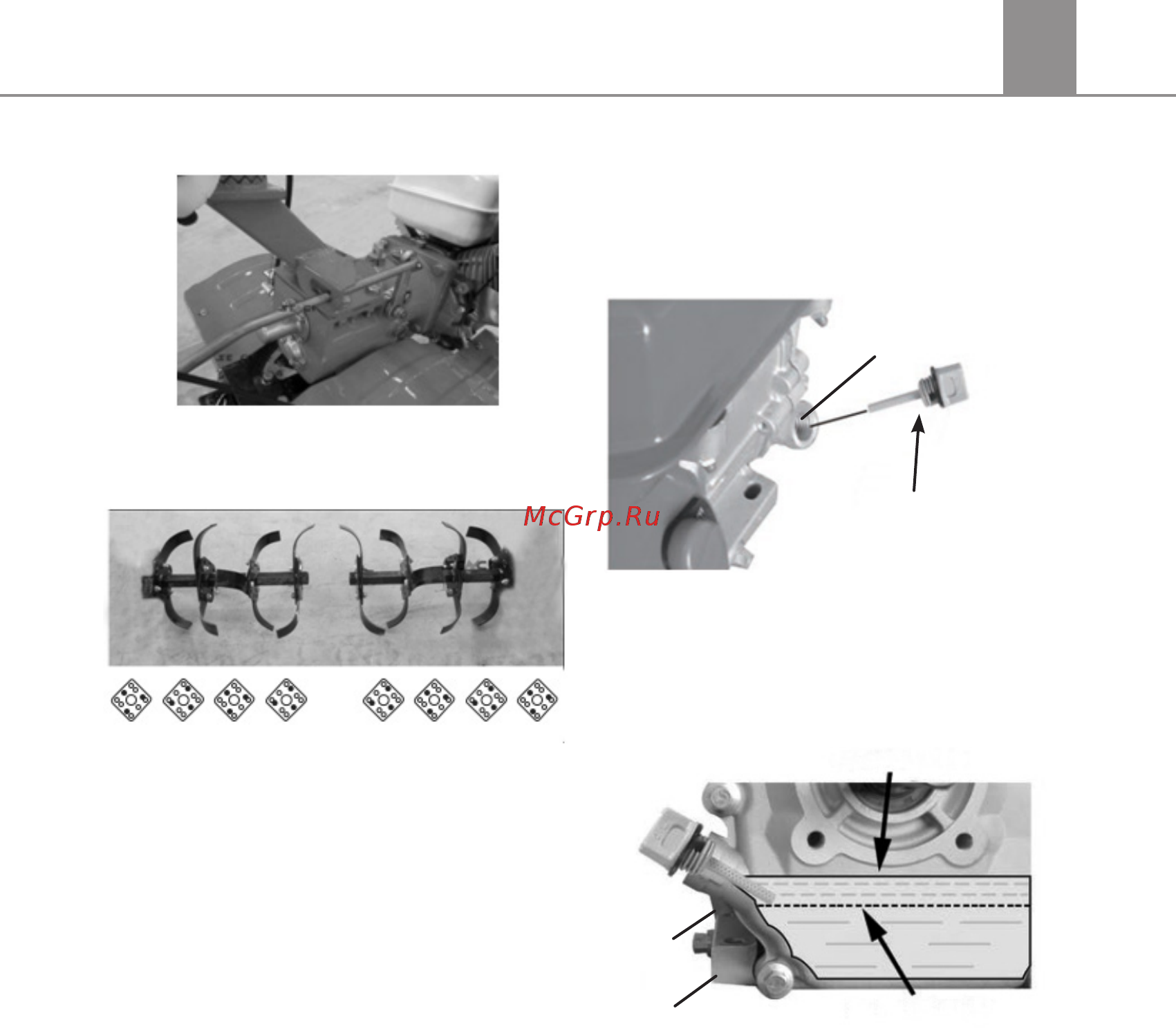 McGrp.Ru