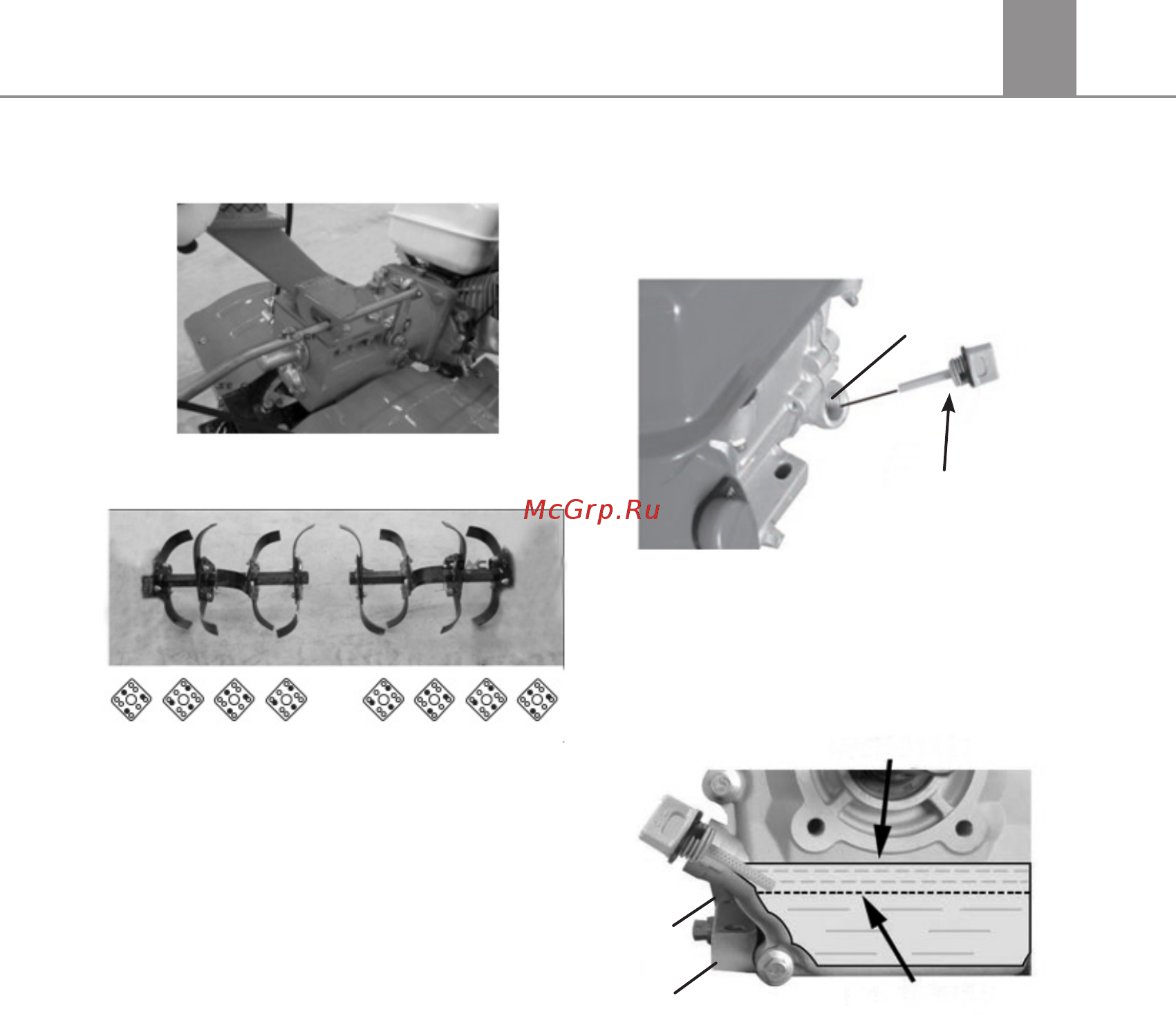 McGrp.Ru