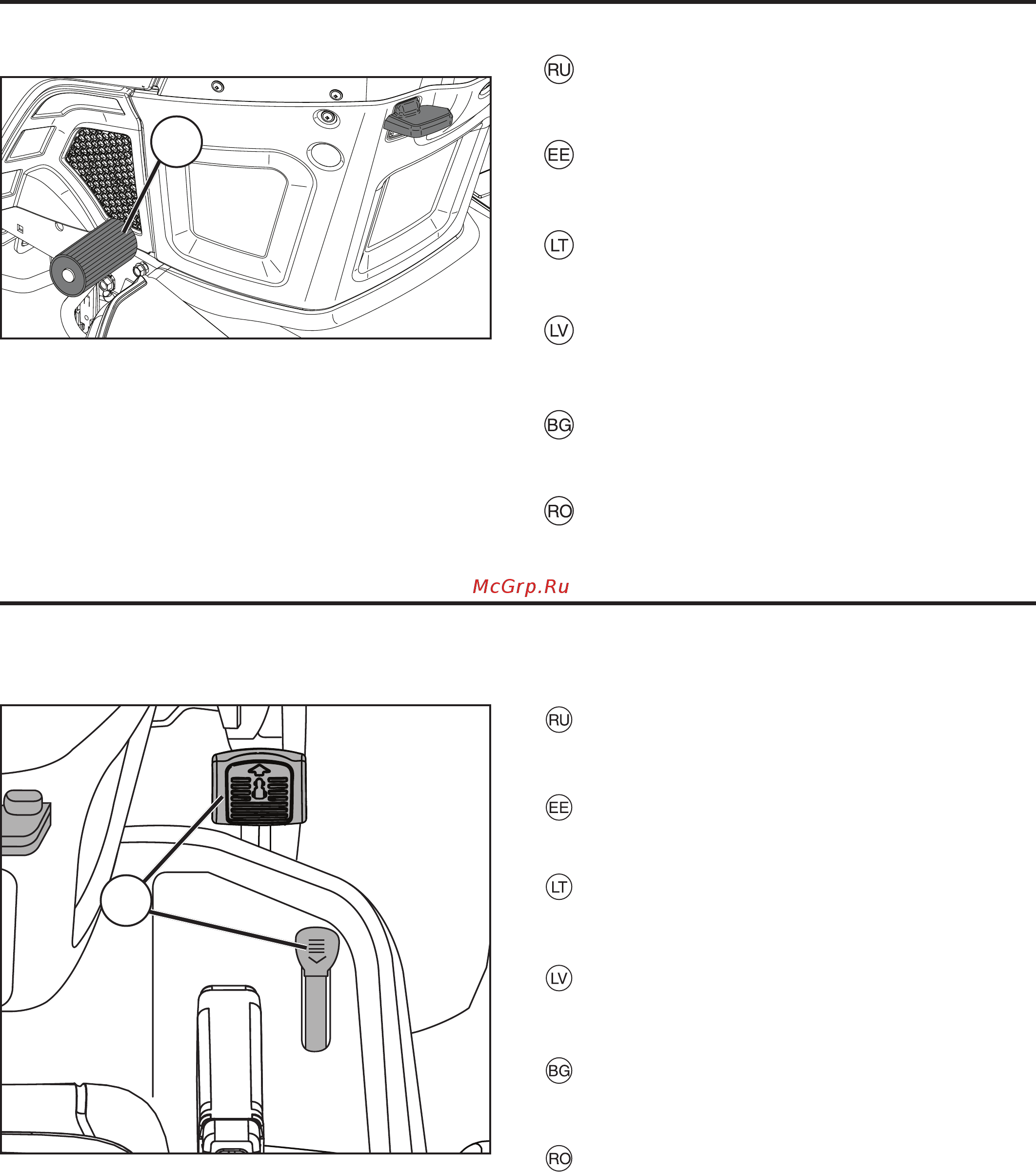 RU

EE

LT

LV

BG

RO

McGrp.Ru

RU

EE

LT

LV

BG

RO