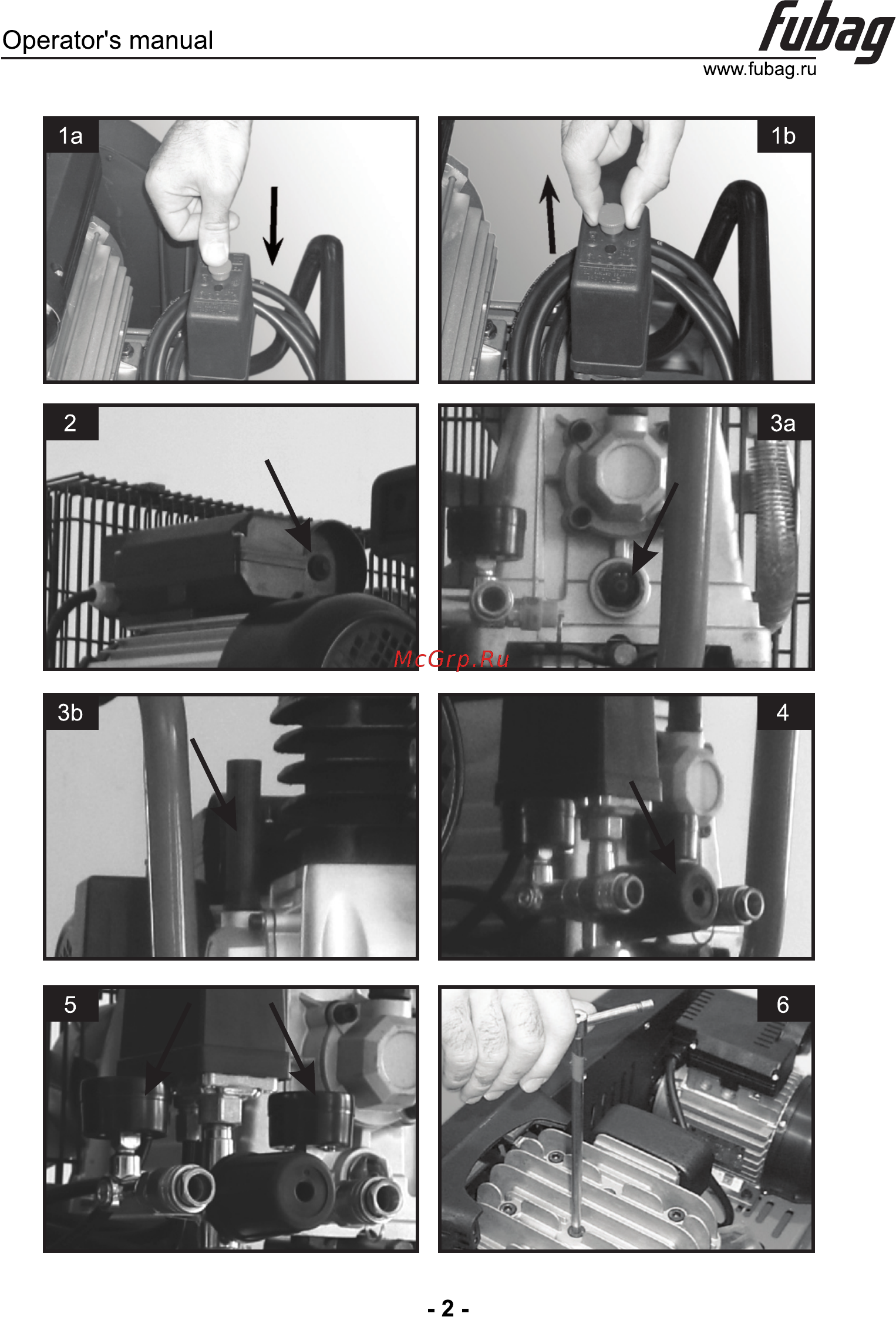 Operator's manual

fubag

www.fubag.ru

1a

1b

2

3a

McGrp.Ru

3b

4

5

6

- 2 -