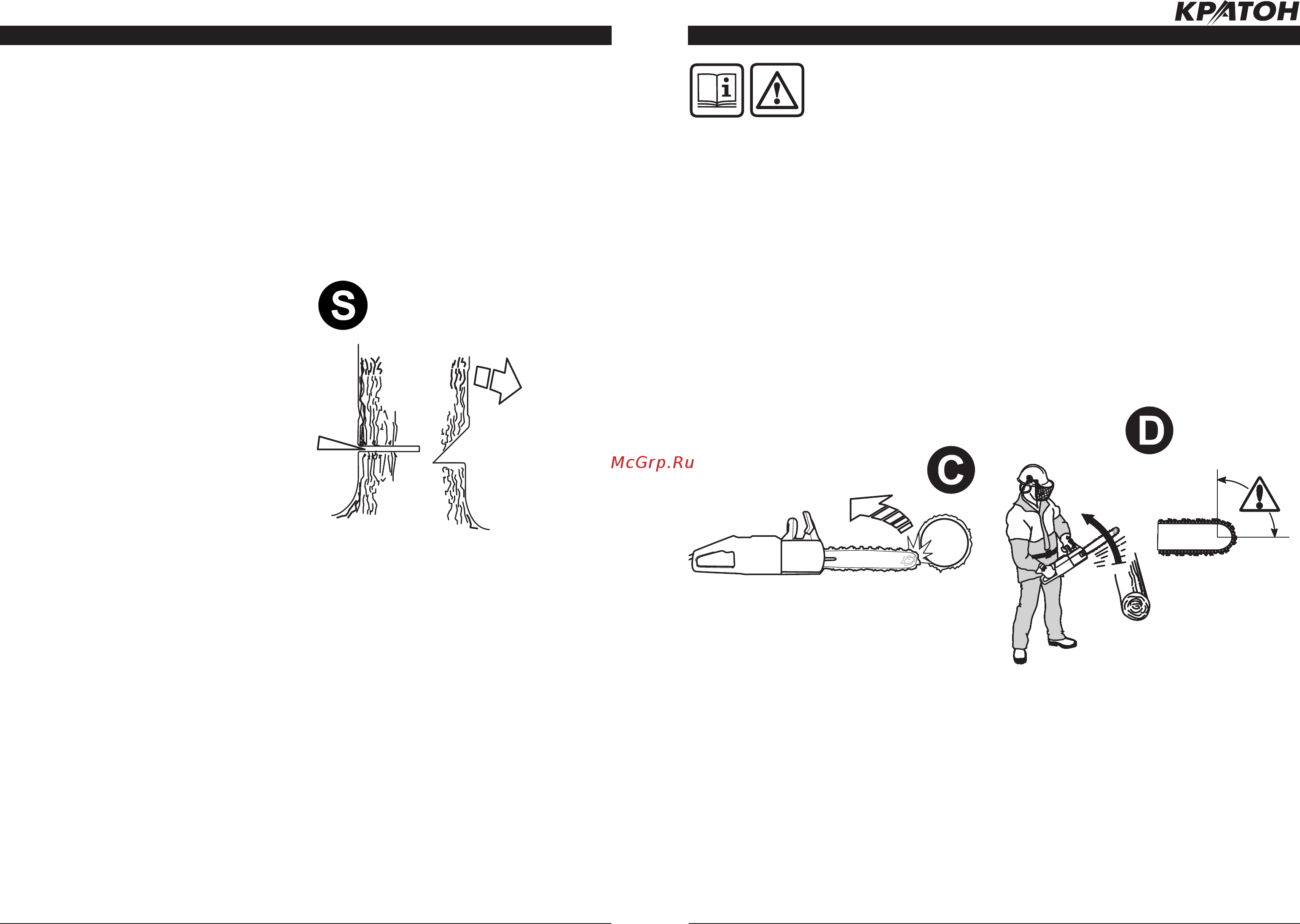 КРАТОН

S

McGrp.Ru

C

D