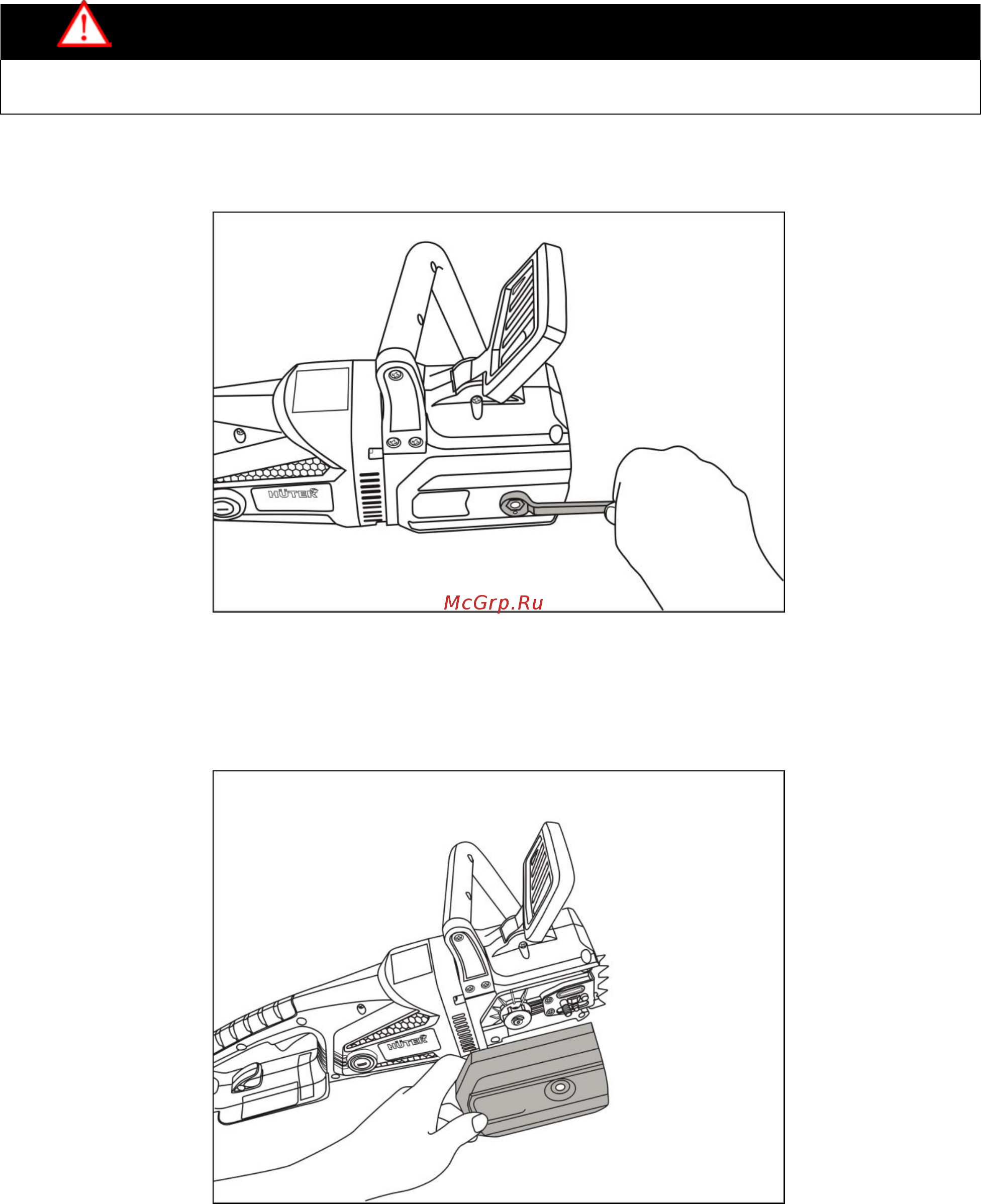 HÜTER

McGrp.Ru

HÜTER