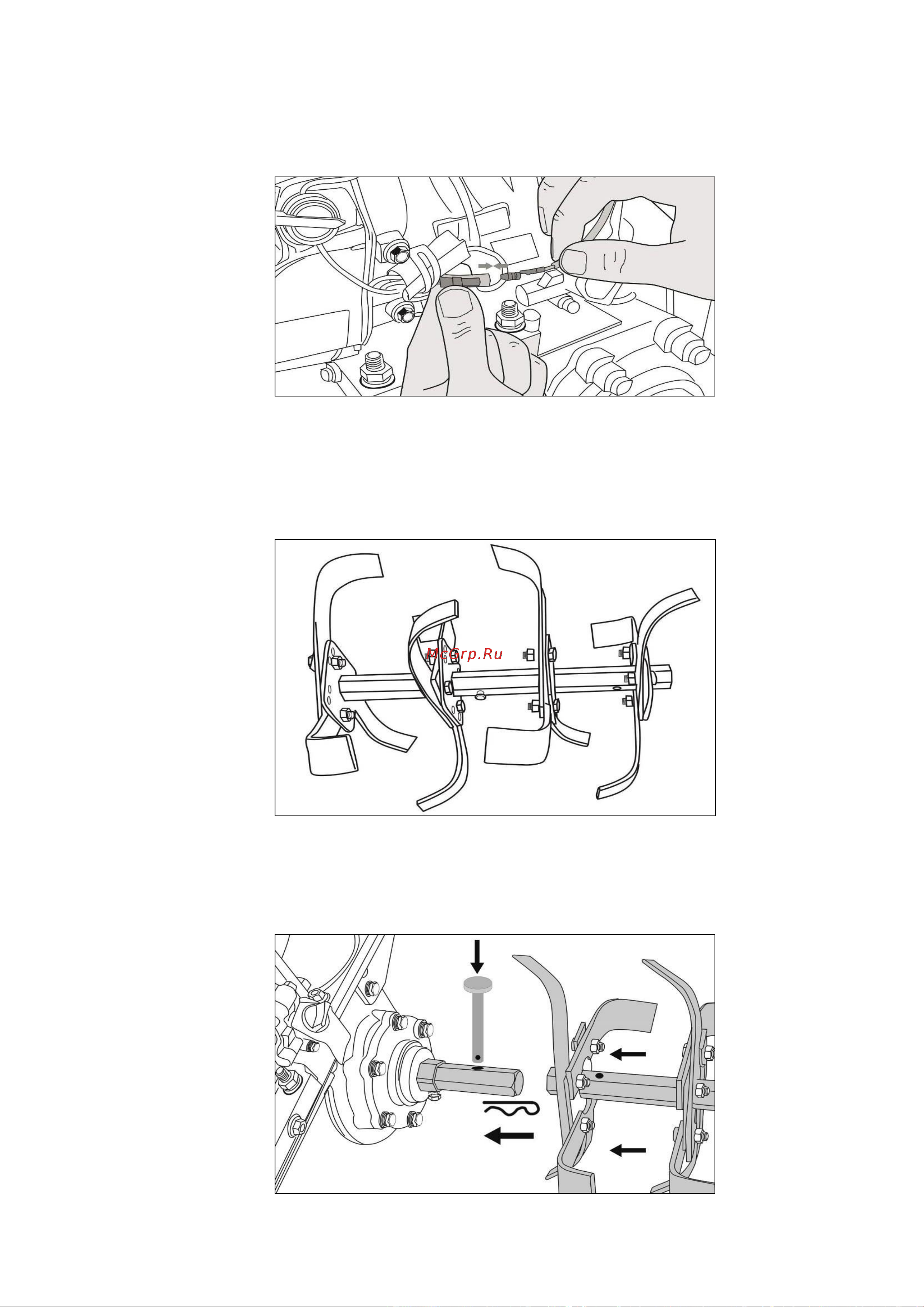 McGrp.Ru