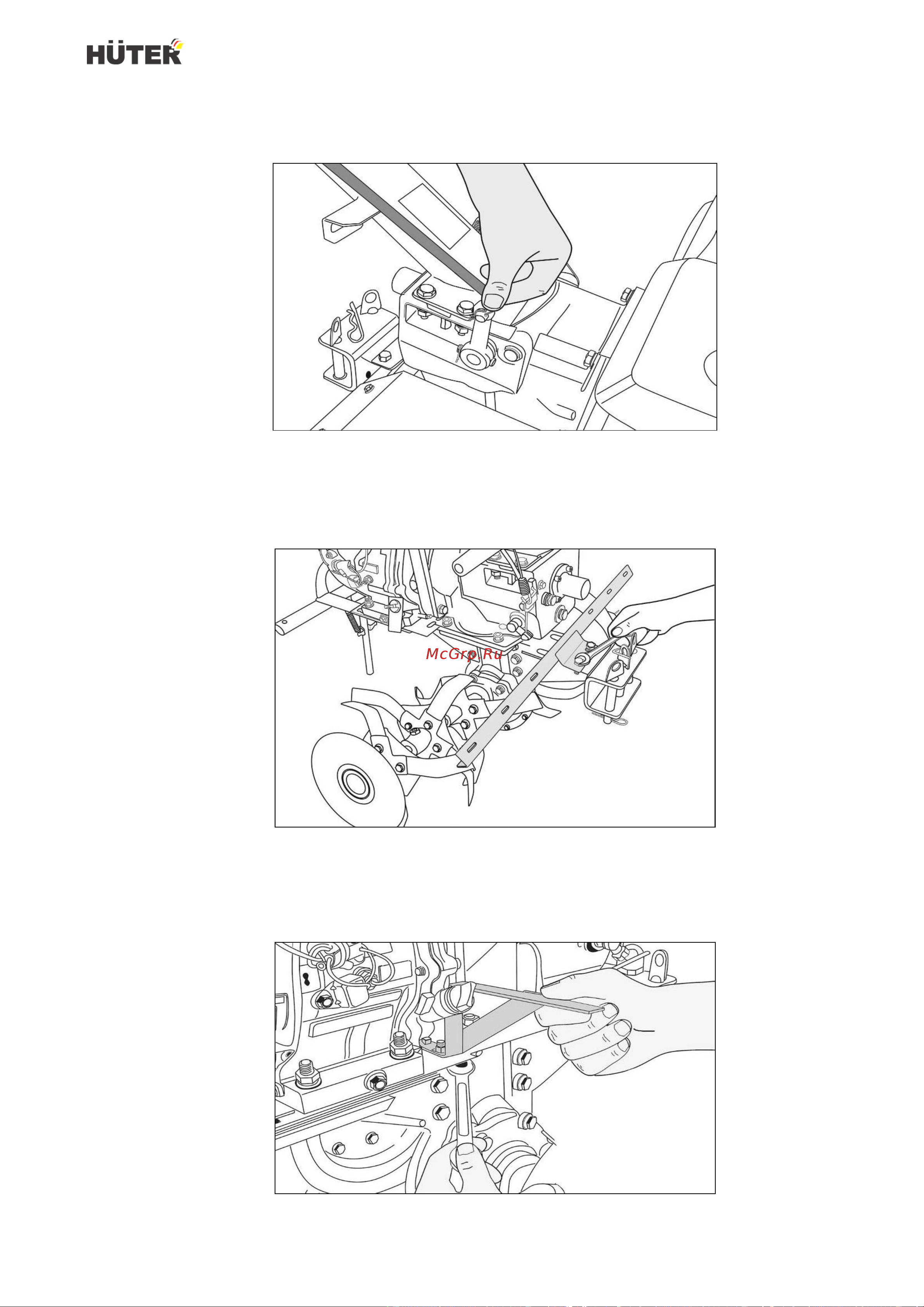 HÜTER

McGrp.Ru