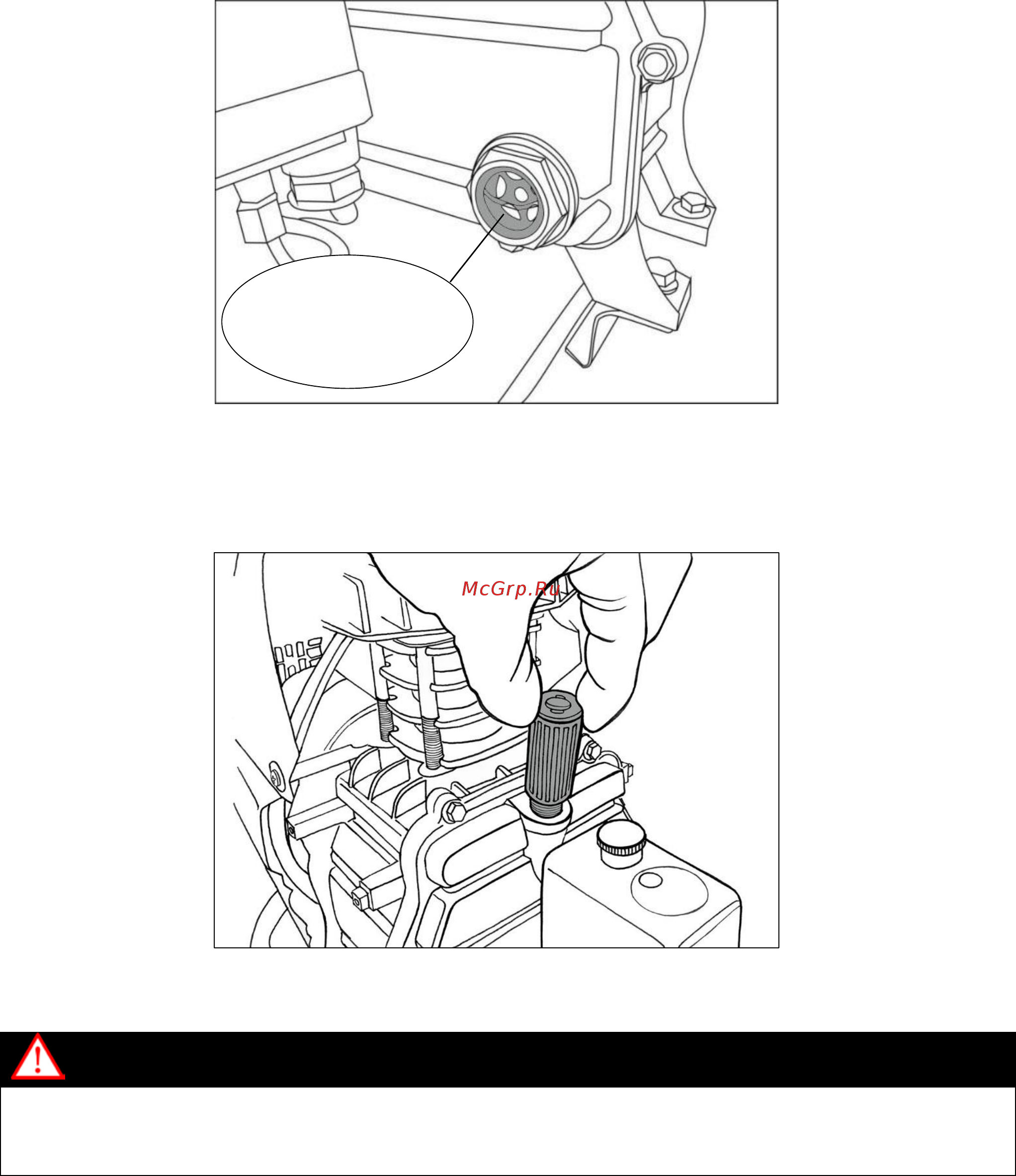 McGrp.Ru