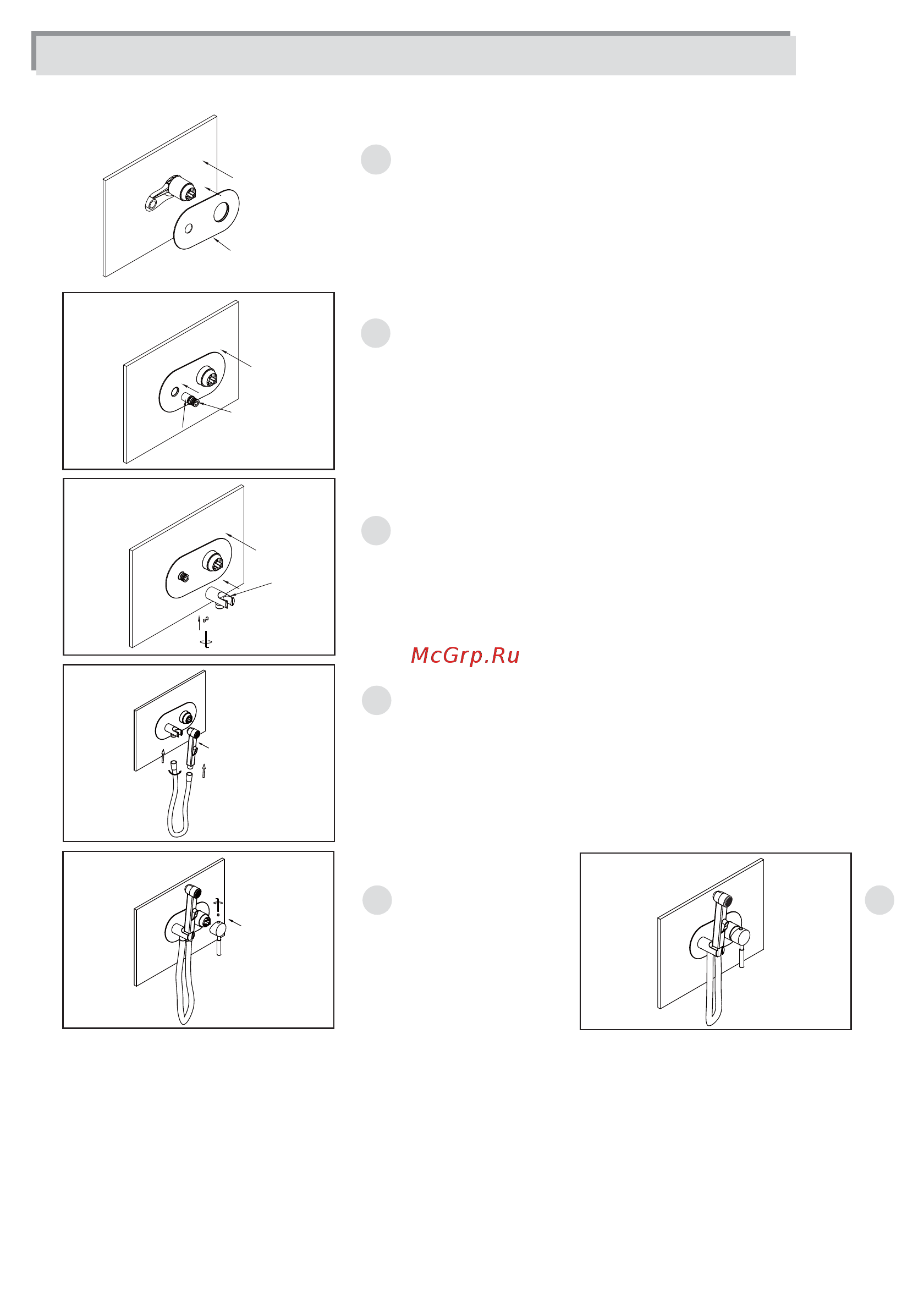 McGrp.Ru