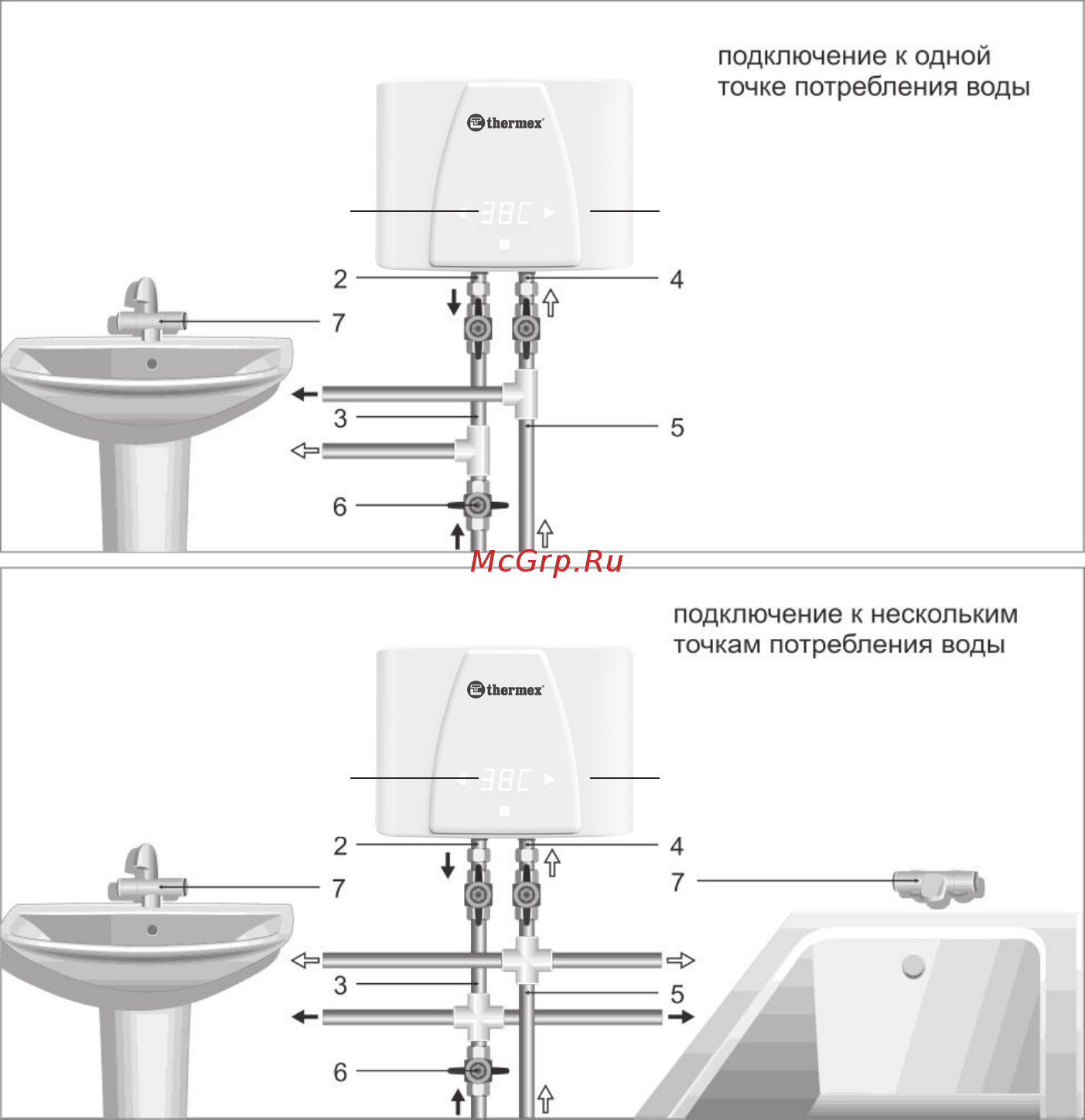 подключение к одной точке потребления воды

thermex

38C

2
4
7
3
5
6

McGrp.Ru

подключение к нескольким точкам потребления воды

thermex

38C

2
4
7
7
3
5
6