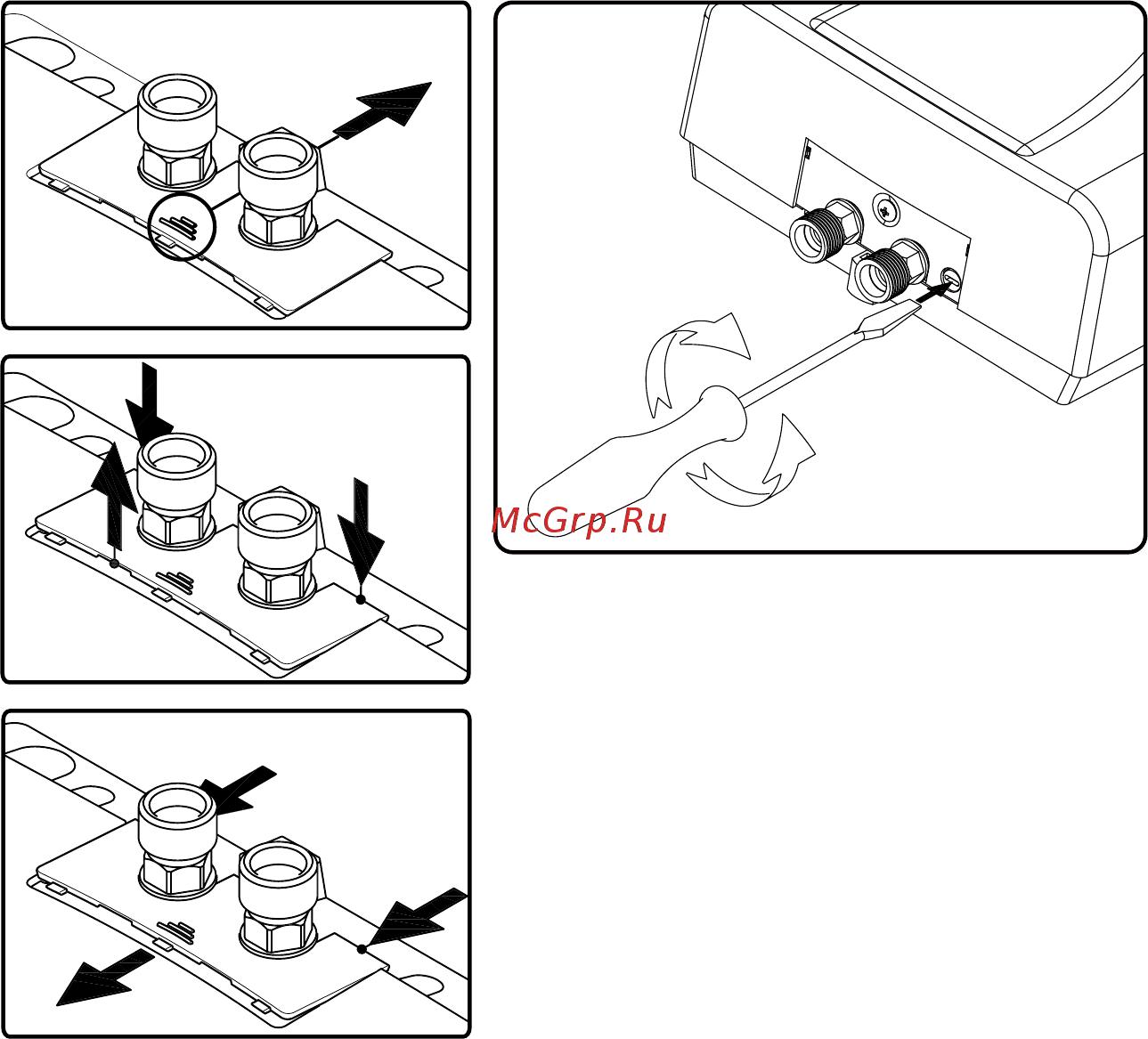 McGrp.Ru