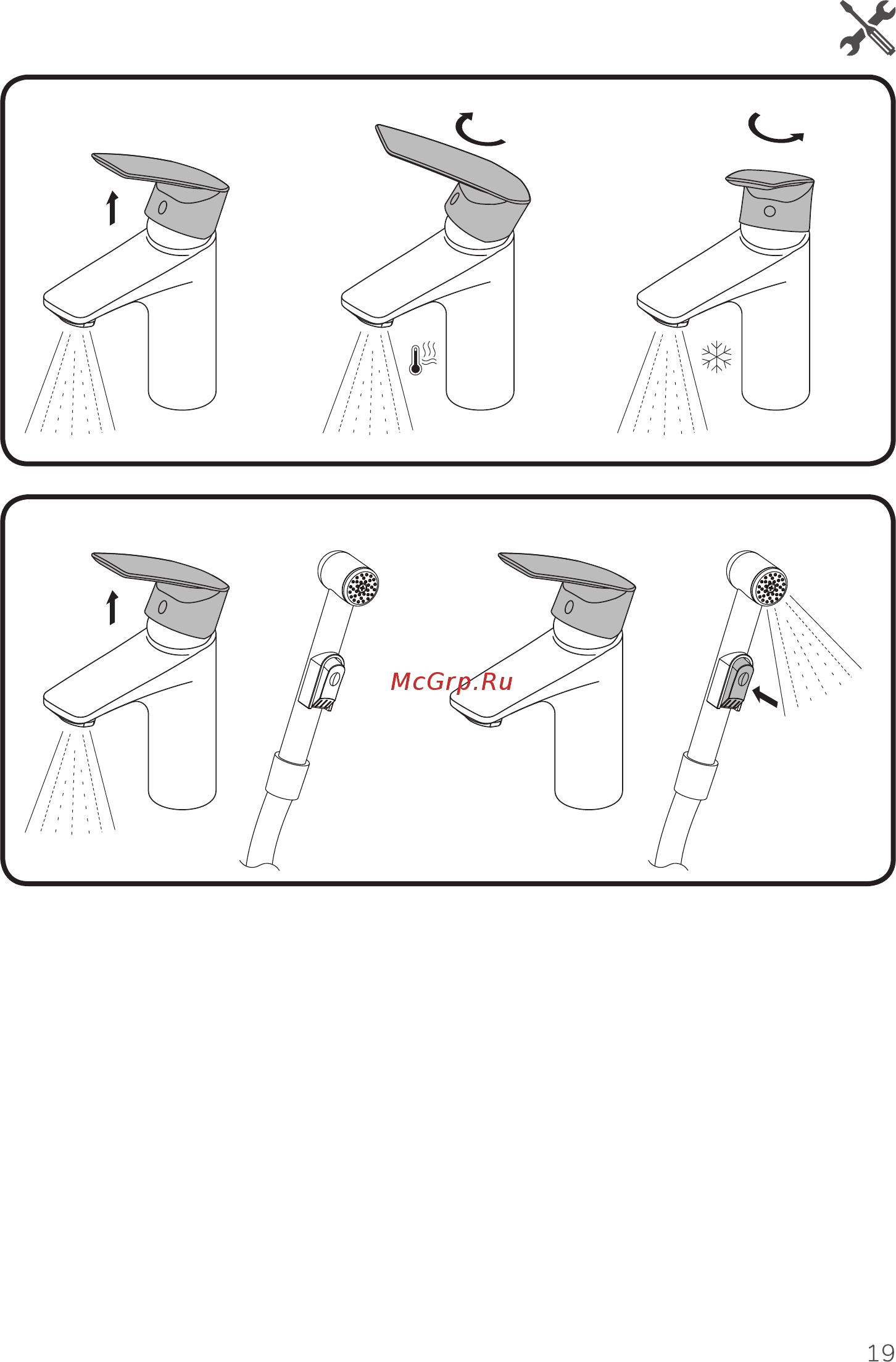 McGrp.Ru

19