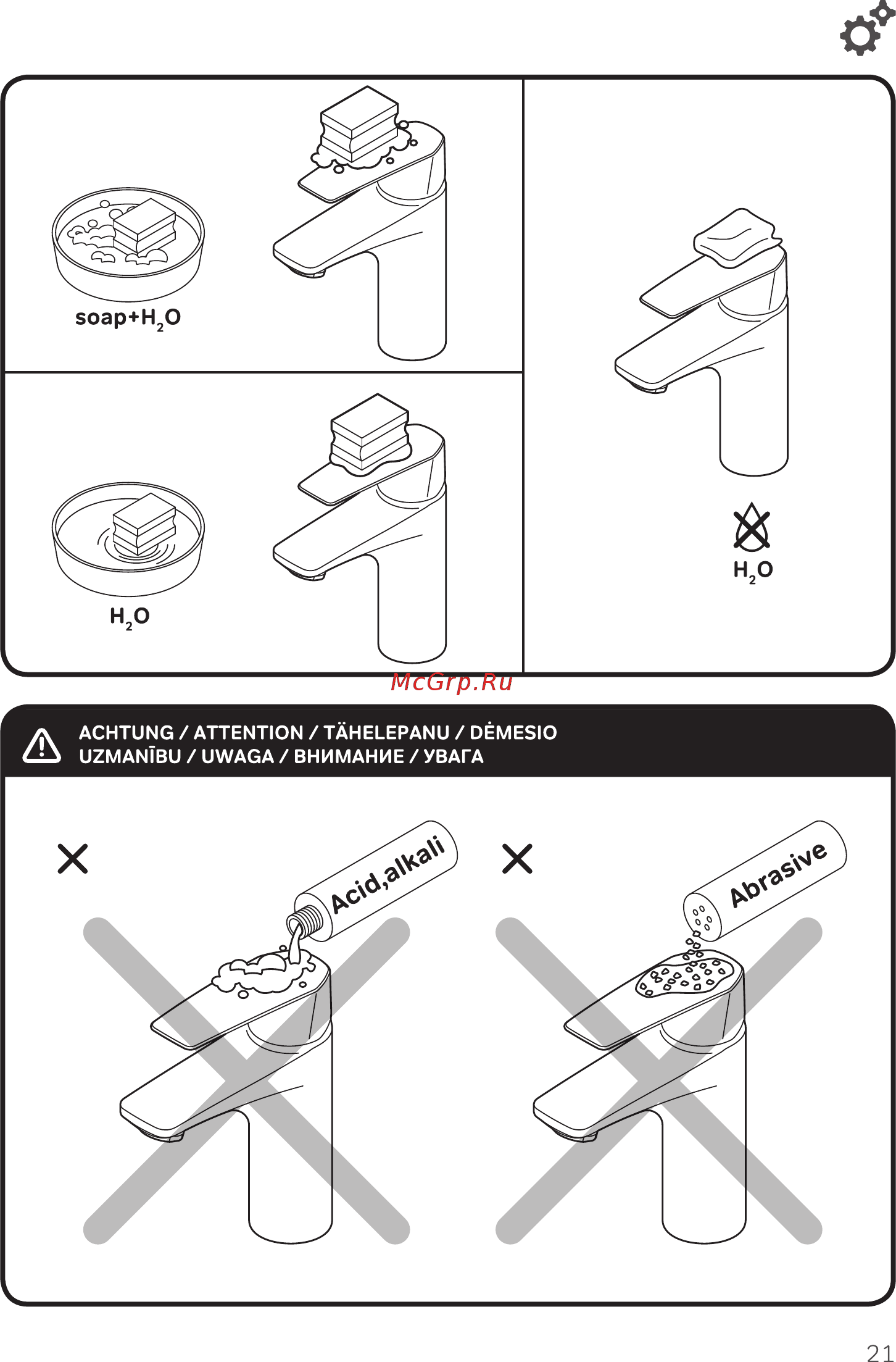 soap+$H_2O$

$H_2O$

$H_2O$

McGrp.Ru

ACHTUNG / ATTENTION / TÄHELEPANU / DĖMESIO
UZMANĪBU / UWAGA / ВНИМАНИЕ / УВАГА

Acid,alkali

Abrasive

21