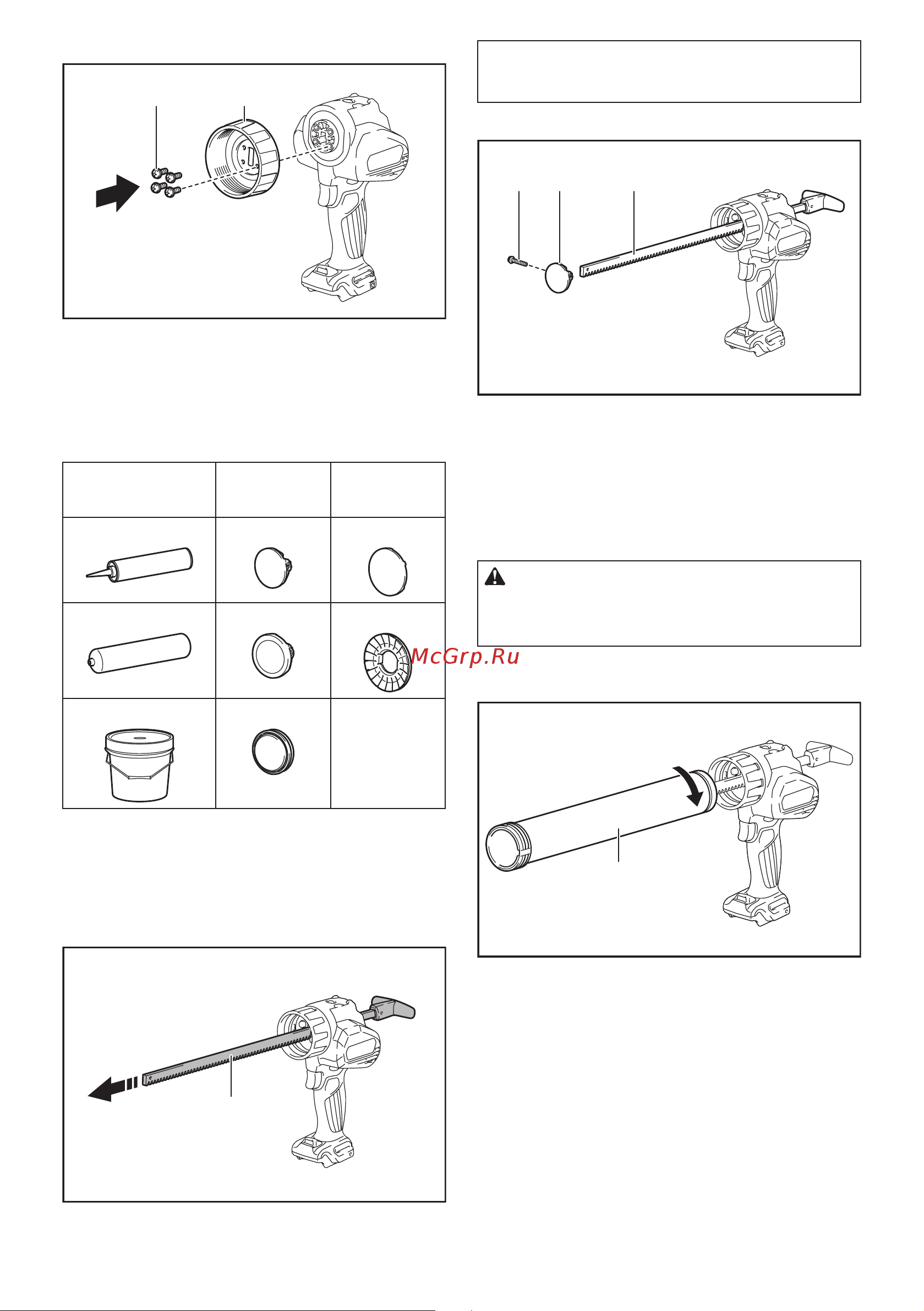 McGrp.Ru