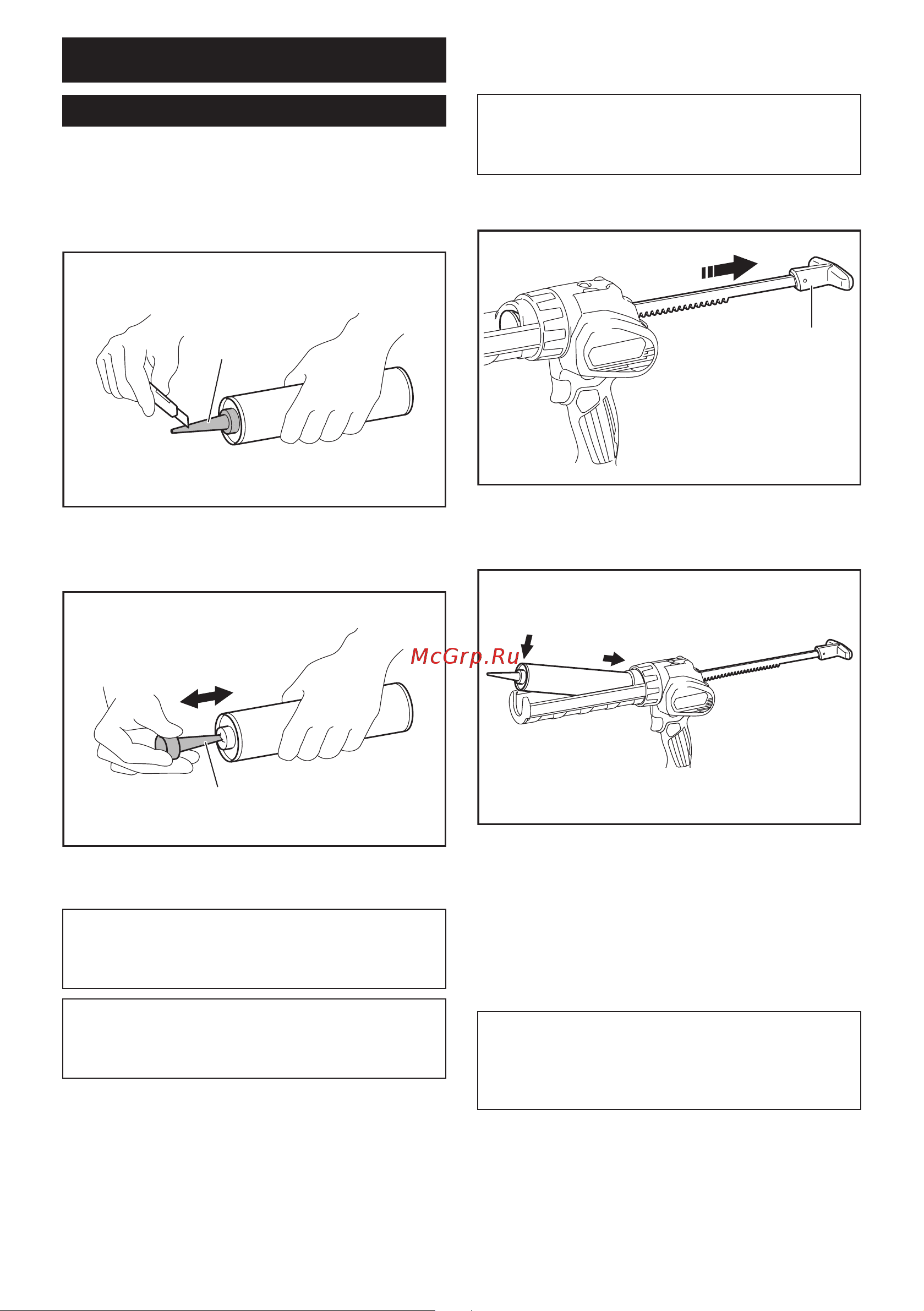 McGrp.Ru