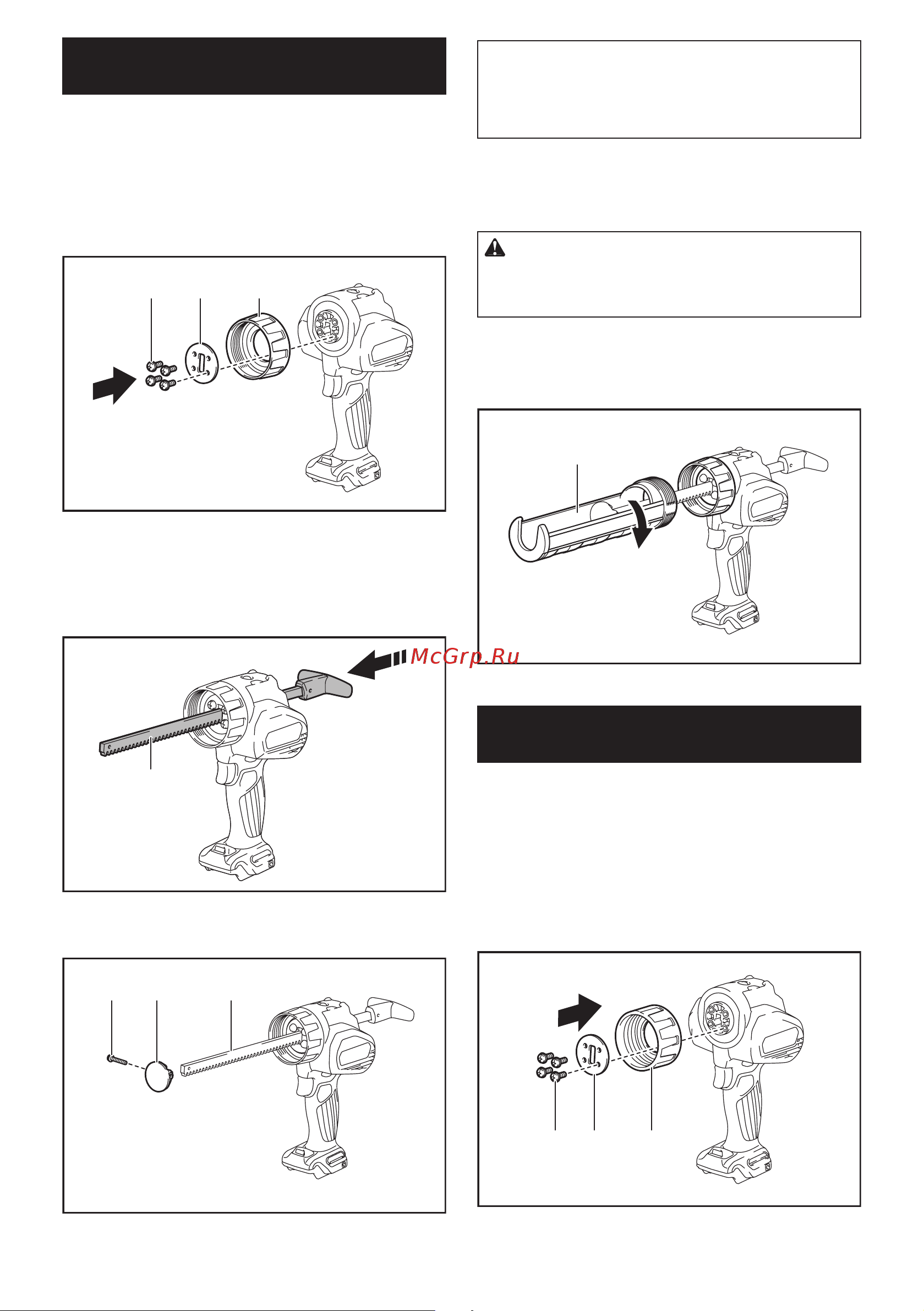 McGrp.Ru