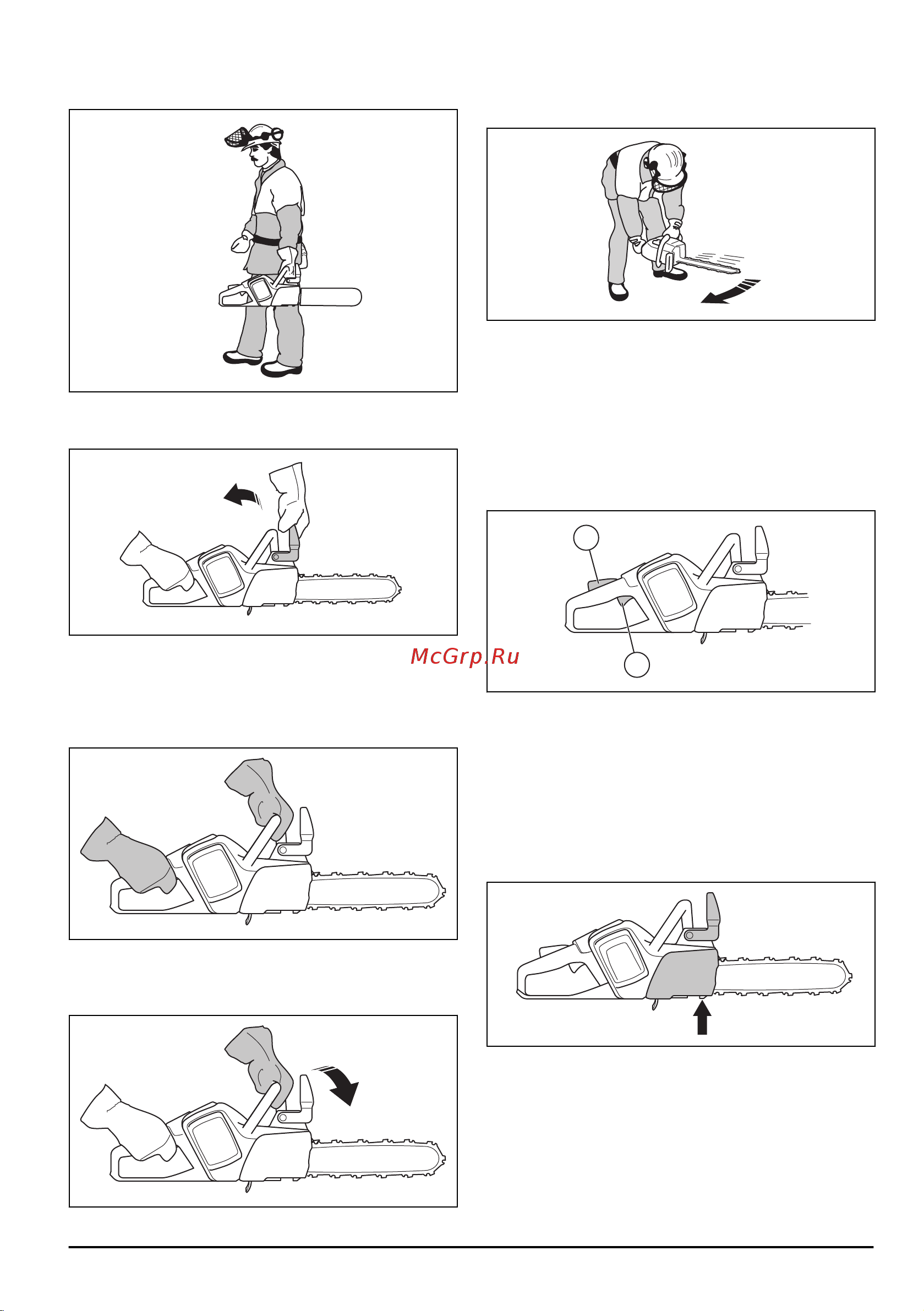 McGrp.Ru