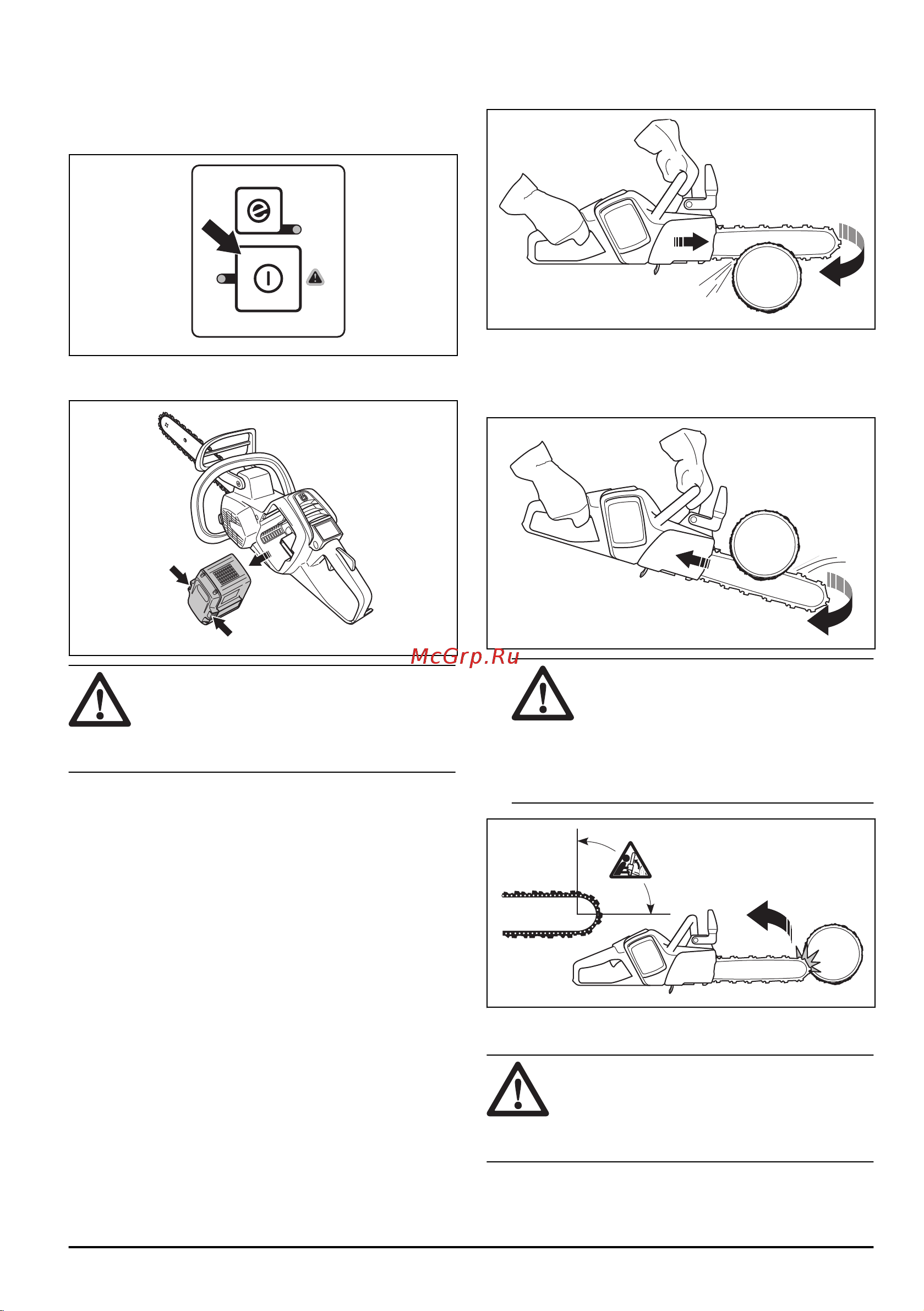 McGrp.Ru