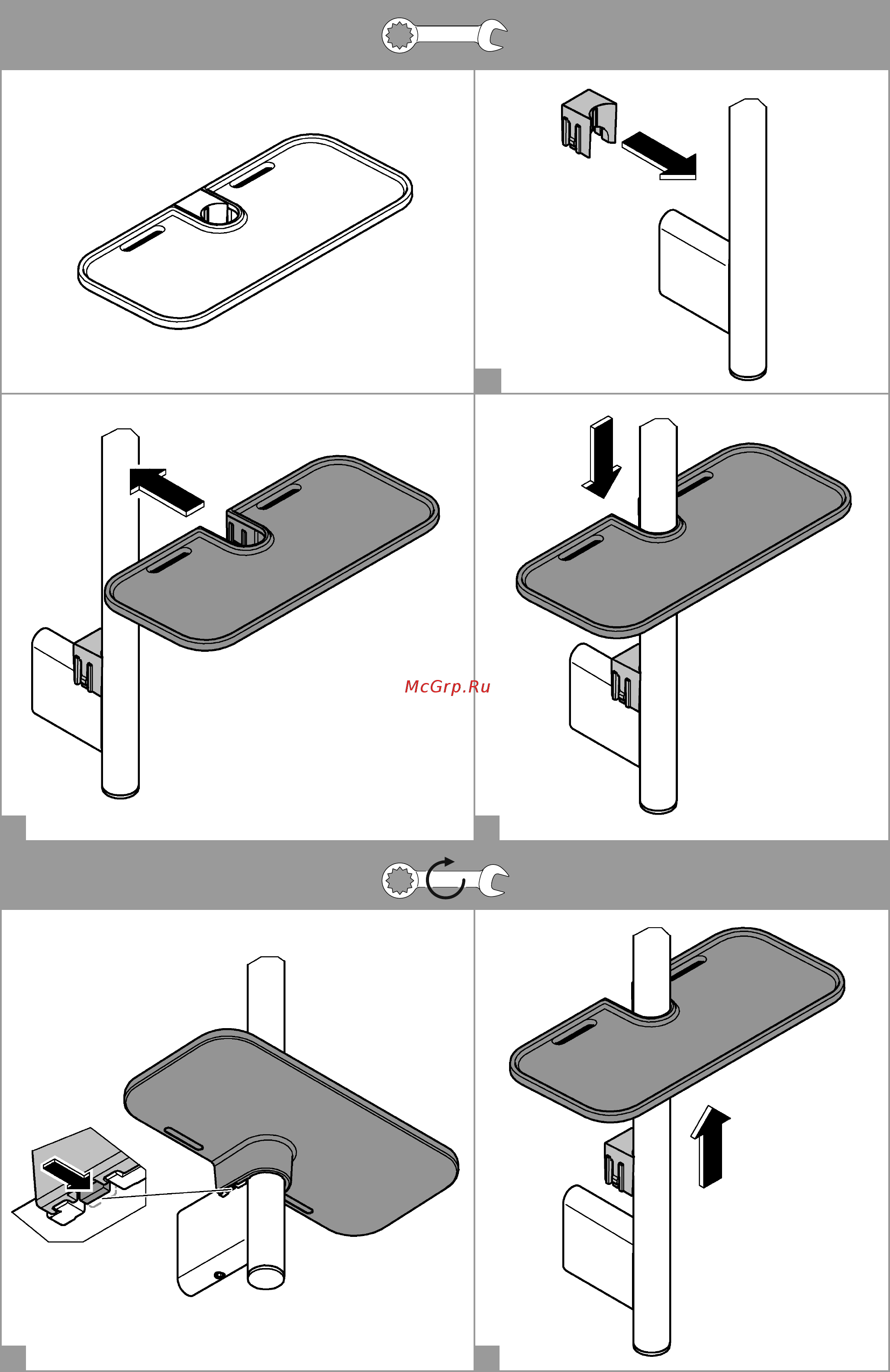 McGrp.Ru