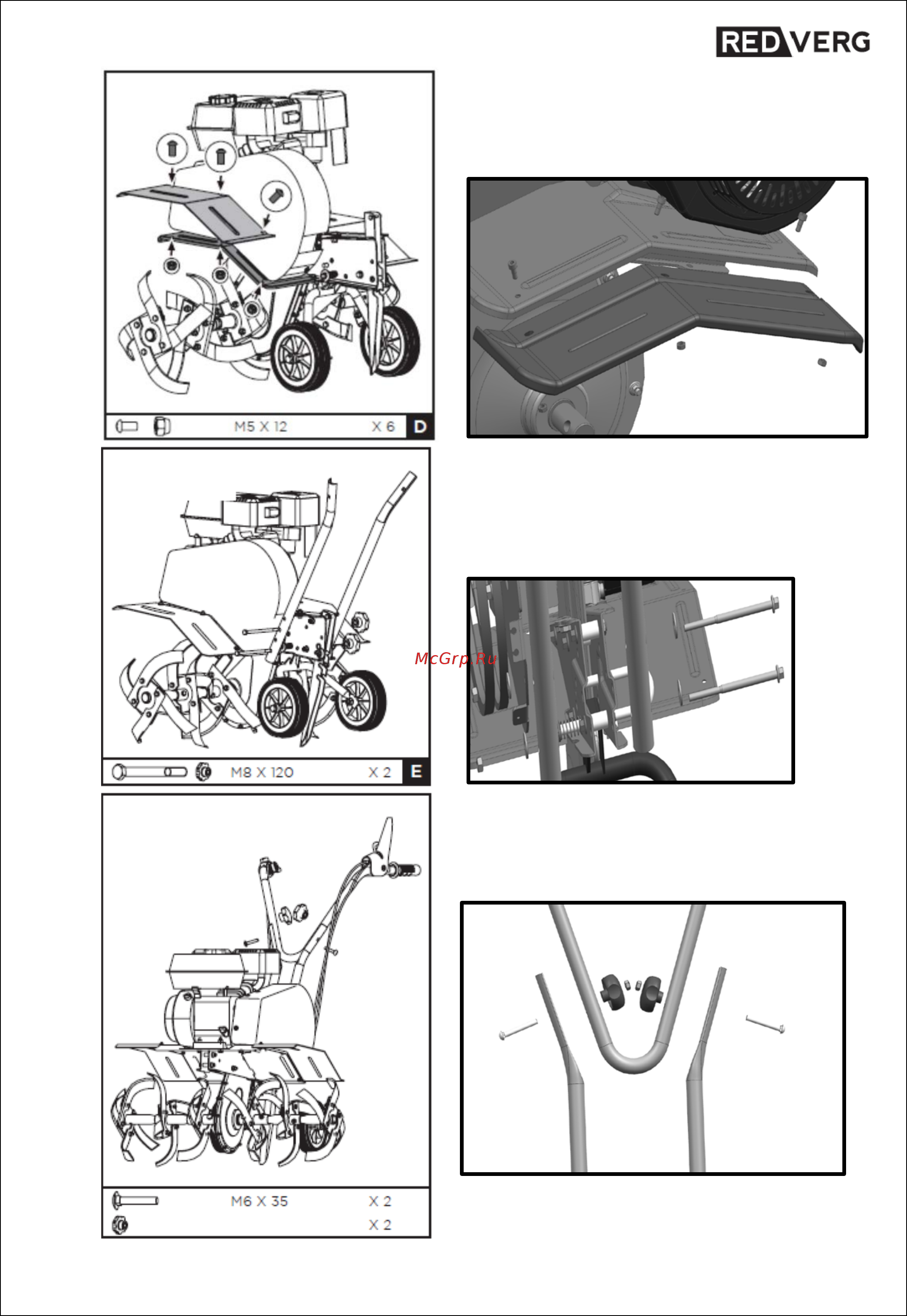 REDVERG

M5 X 12 X 6 D

McGrp.Ru

M8 X 120 X 2 E

M6 X 35 X 2
X 2