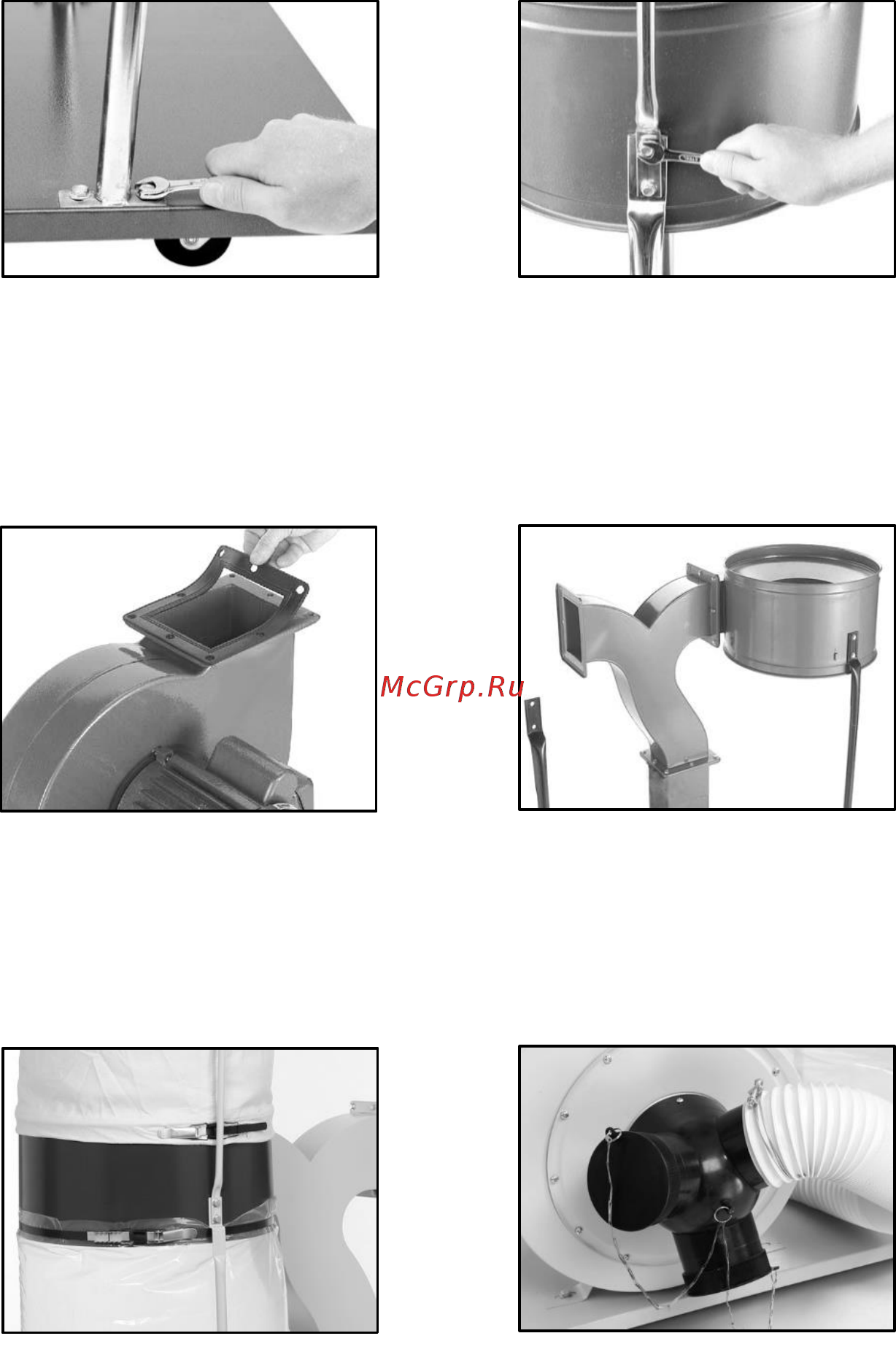 McGrp.Ru