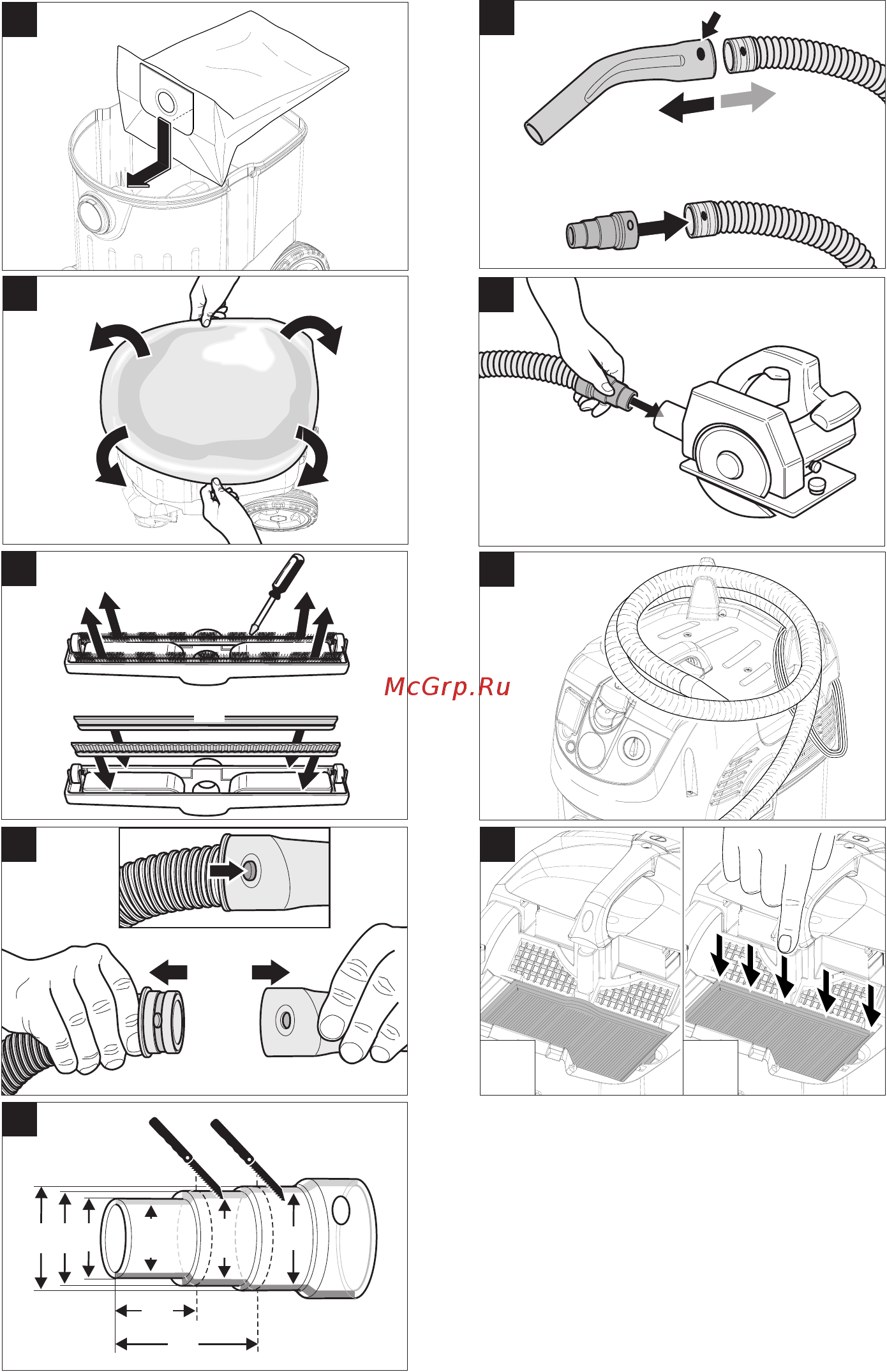 McGrp.Ru