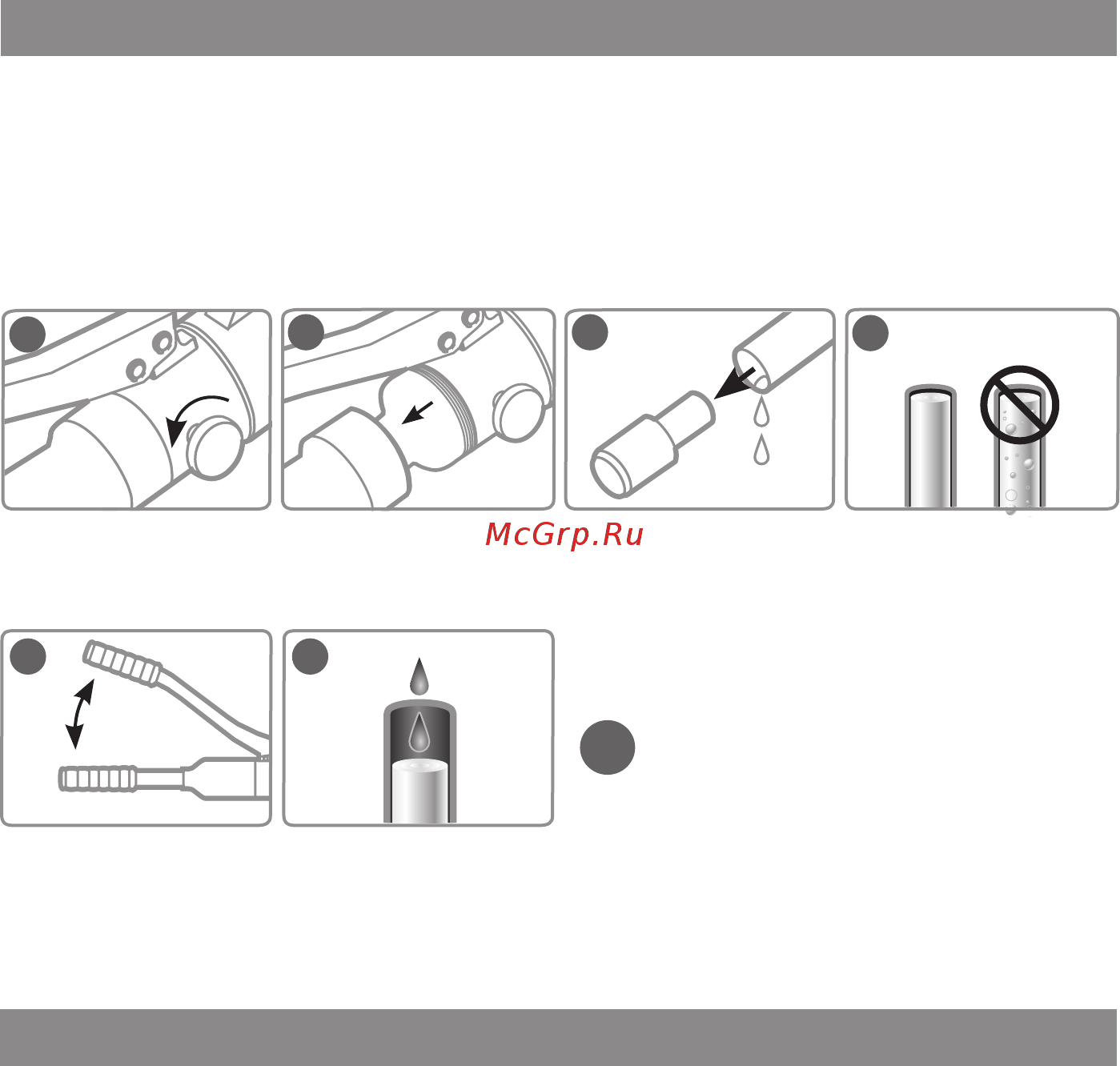 McGrp.Ru