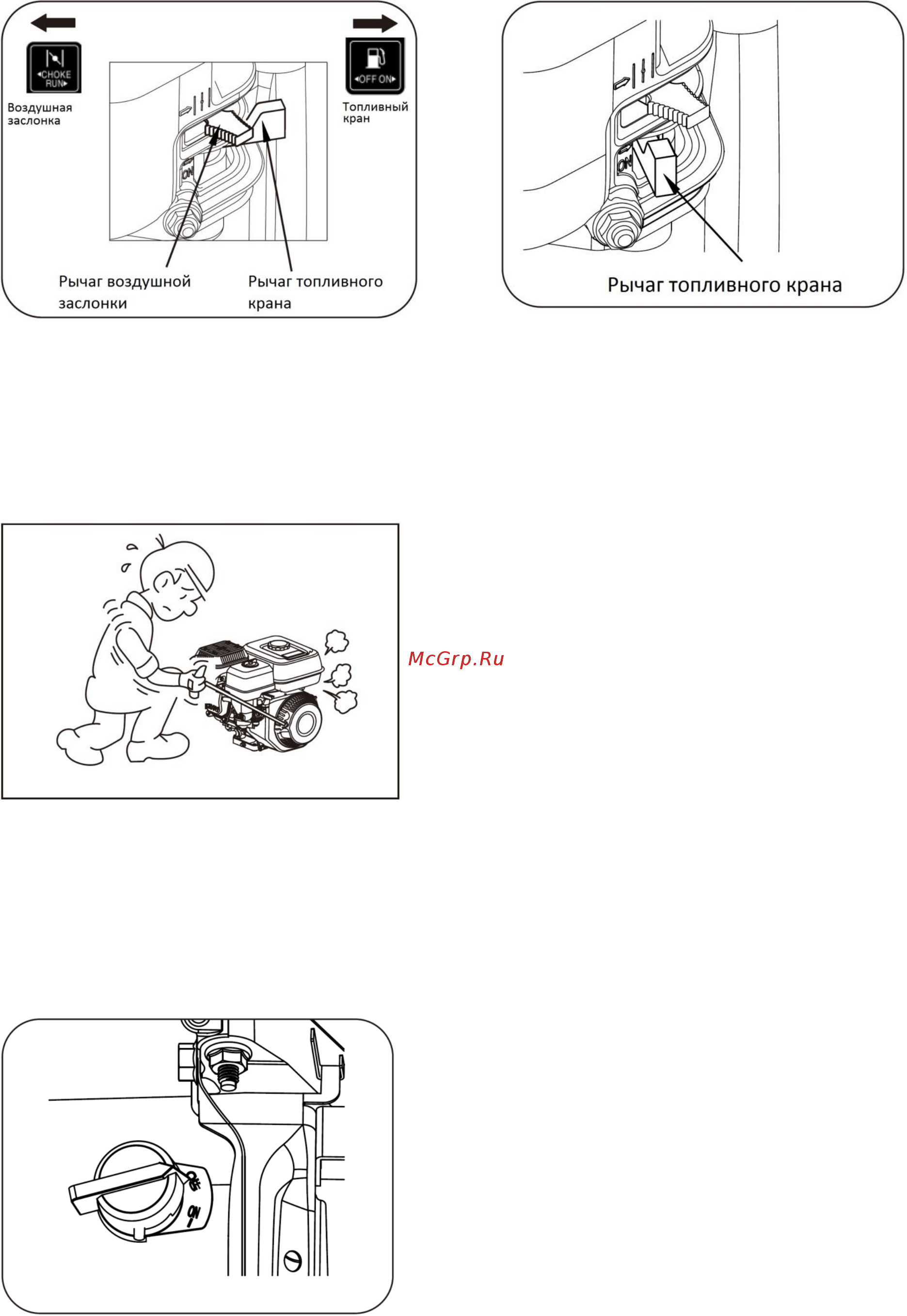 CHOKE RUN

Воздушная заслонка

OFF ON

Топливный кран

ON

Рычаг воздушной заслонки

Рычаг топливного крана

ON

Рычаг топливного крана

McGrp.Ru

OFF

ON