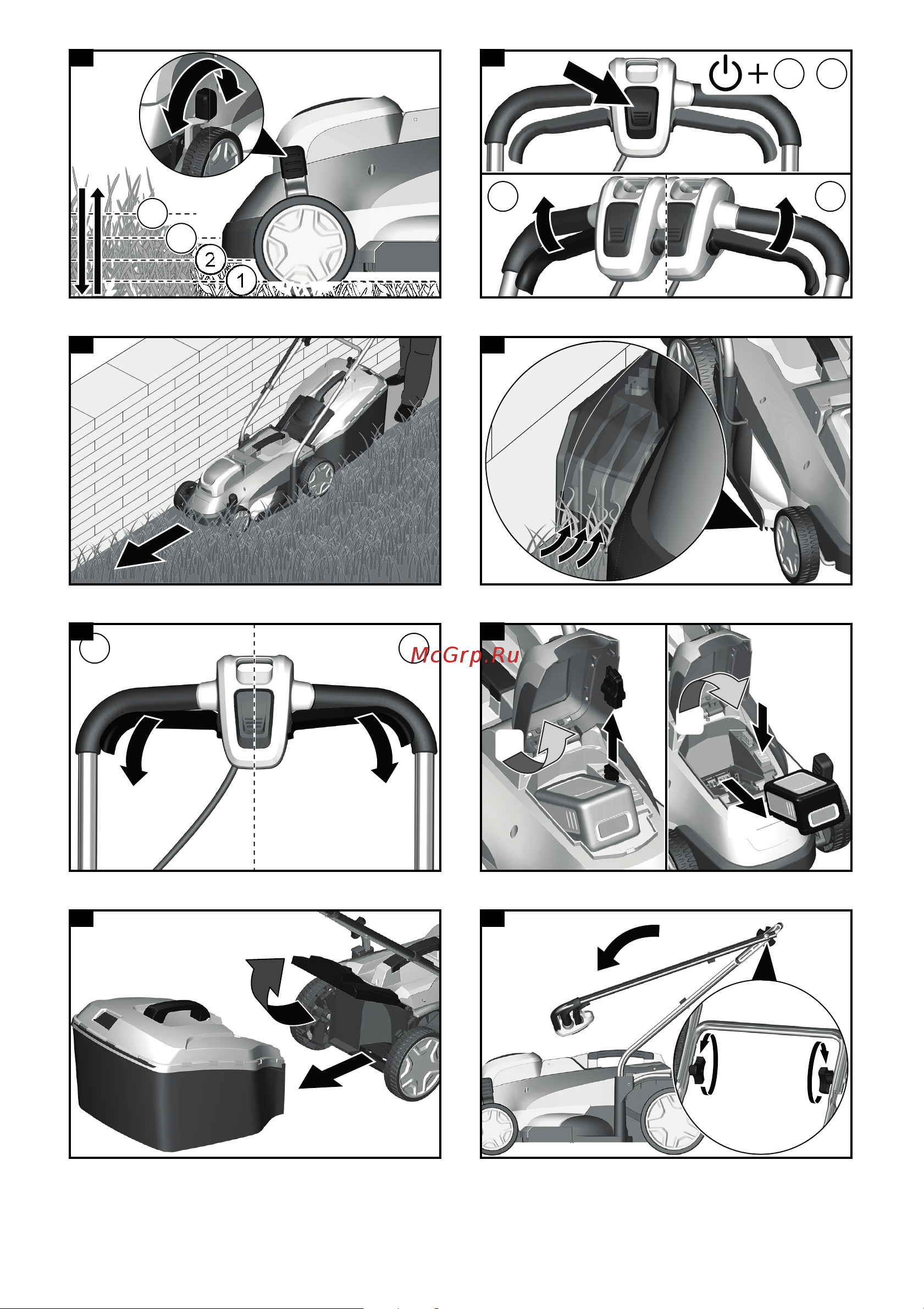 2

1

+

McGrp.Ru