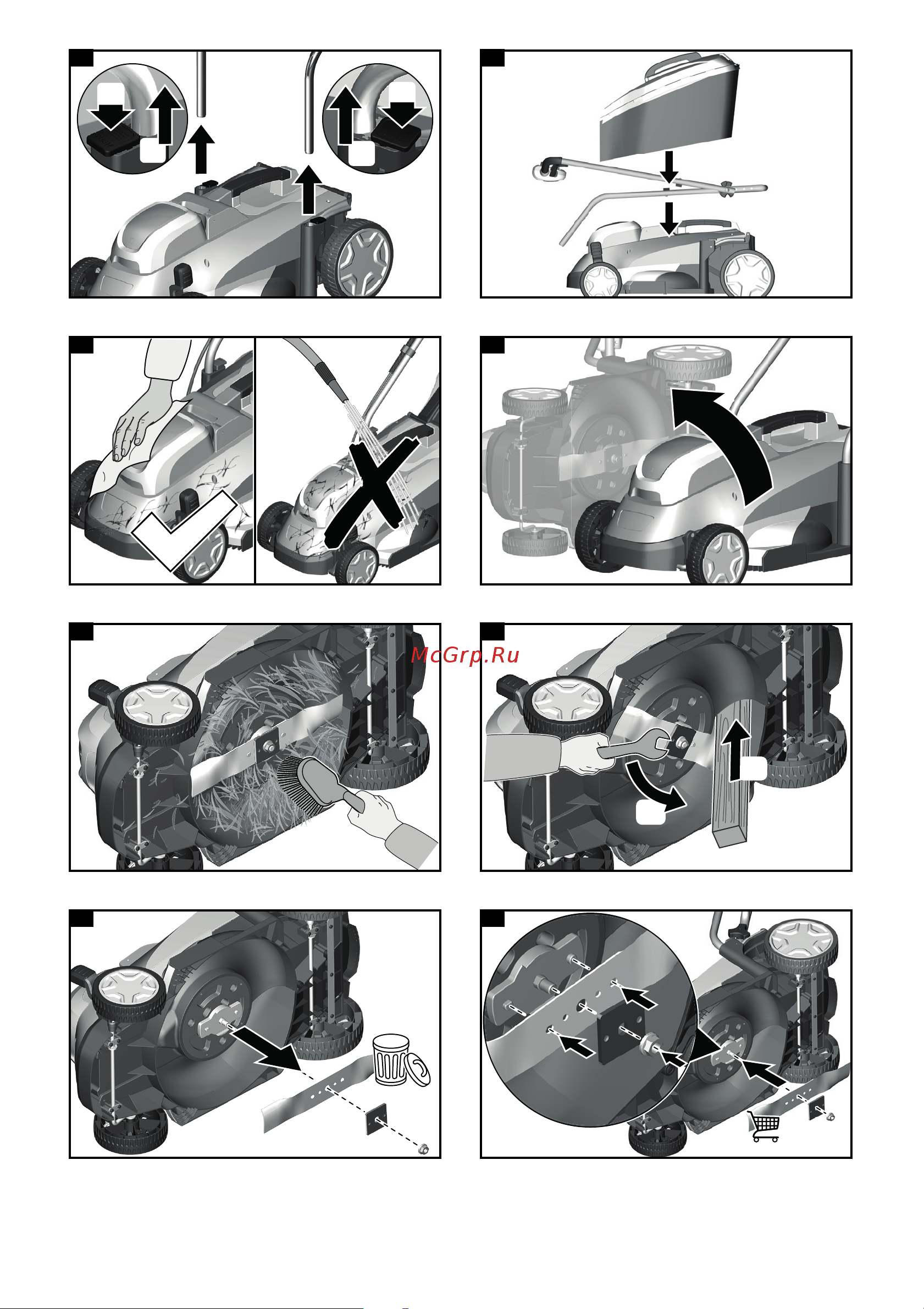 McGrp.Ru