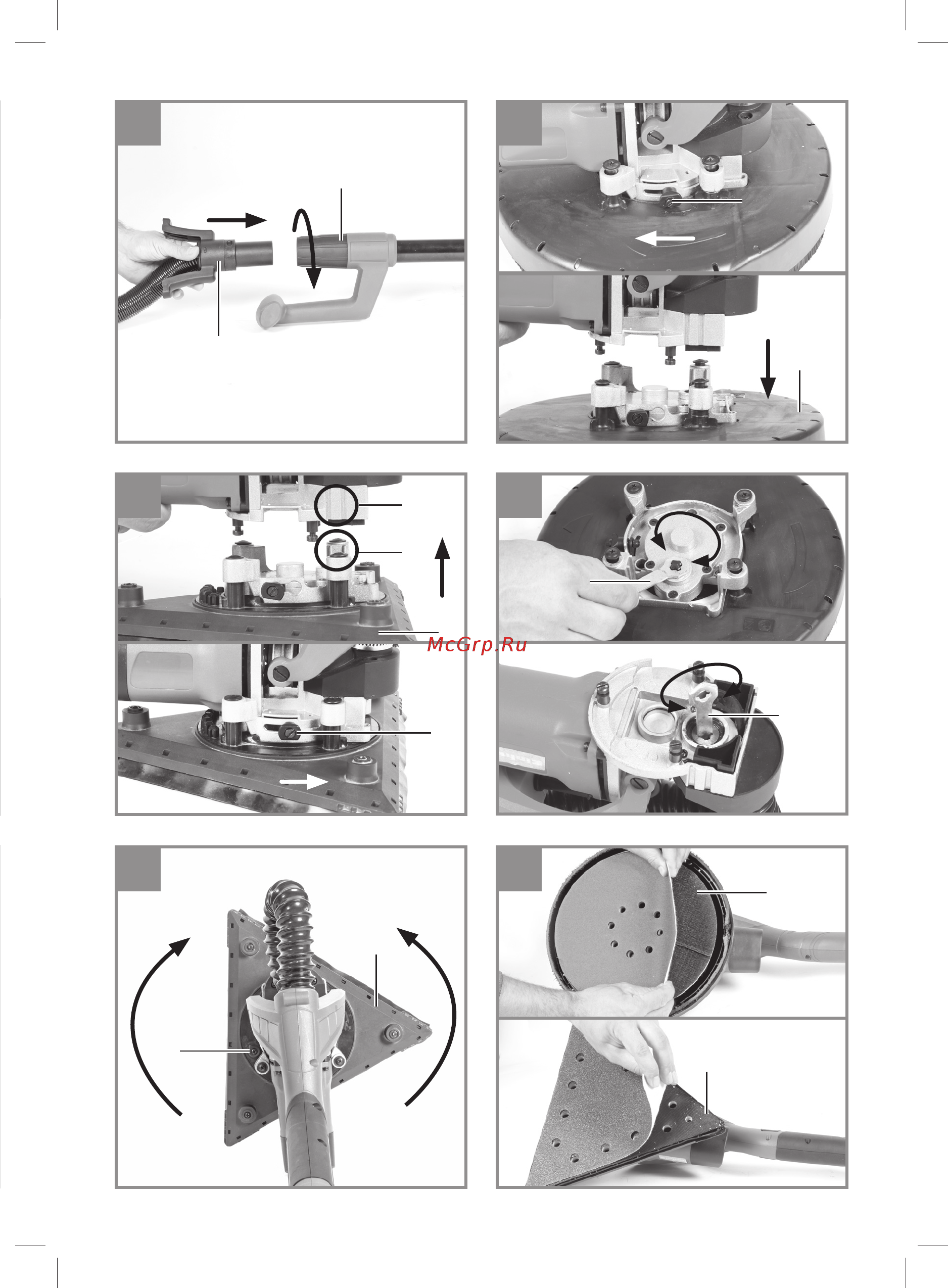 McGrp.Ru