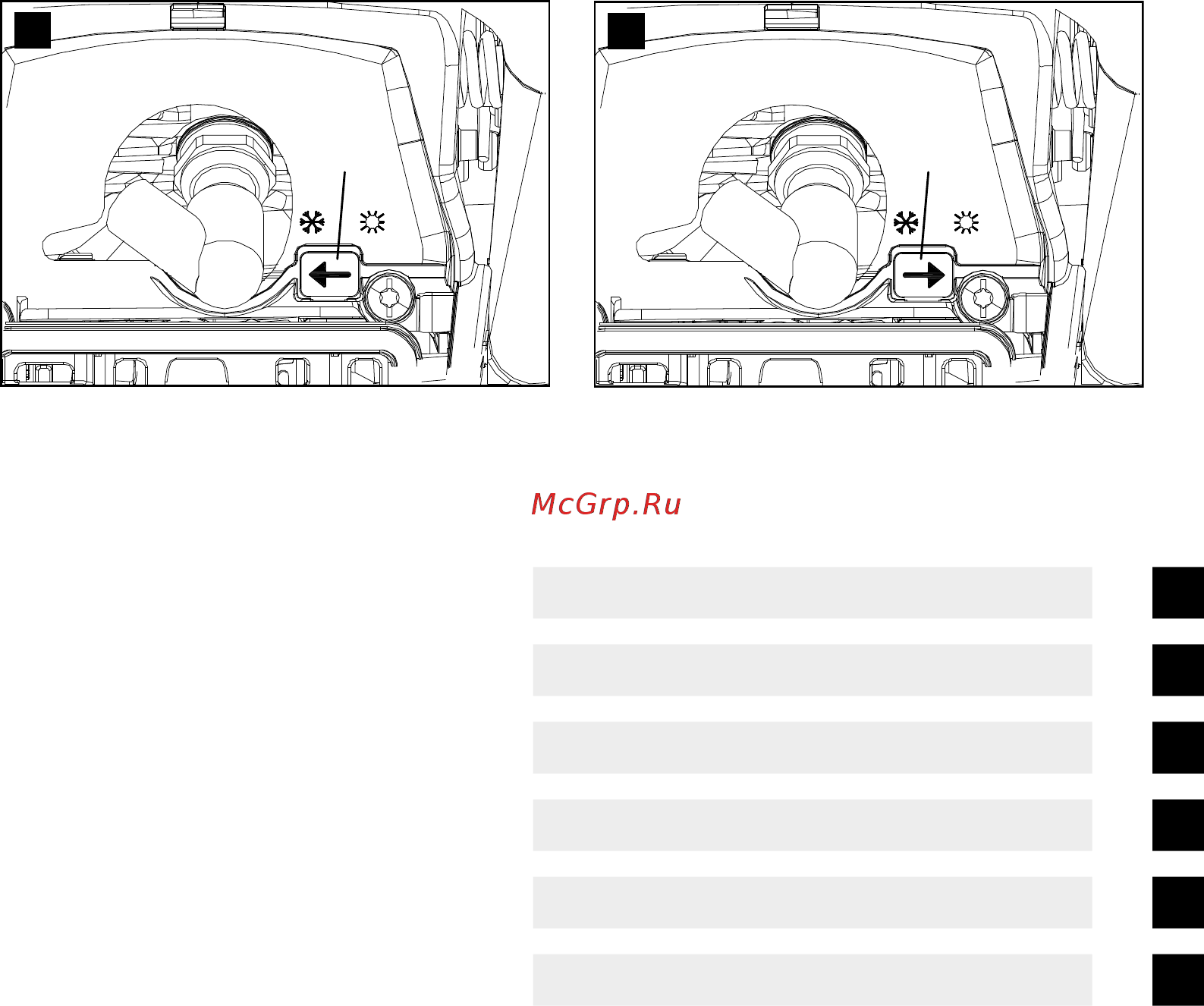 McGrp.Ru