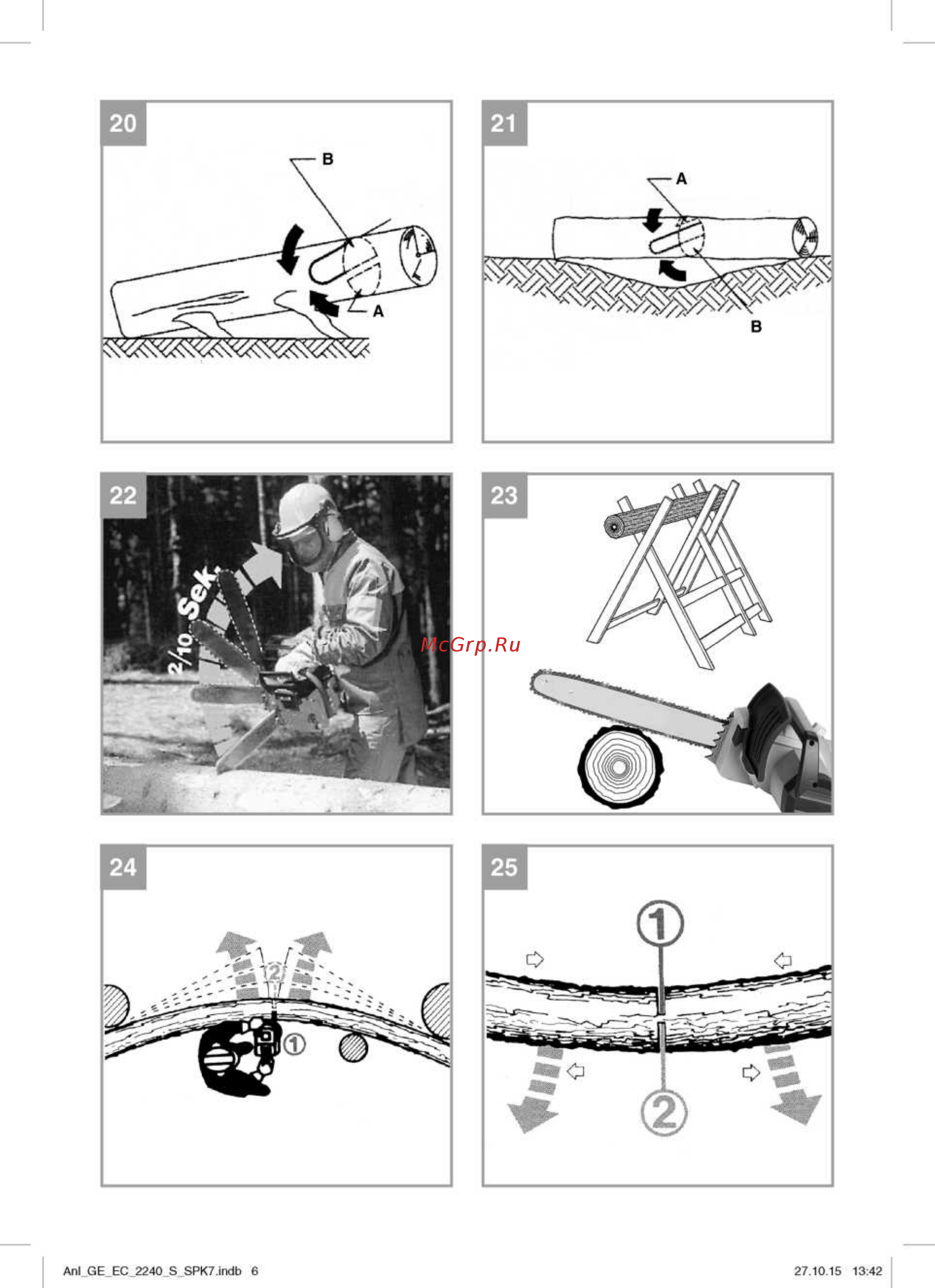 20

B

A

21

A

B

22

2/10 Sek.

McGrp.Ru

23

24

2

1

25

1

2

Anl_GE_EC_2240_S_SPK7.indb 6

27.10.15 13:42