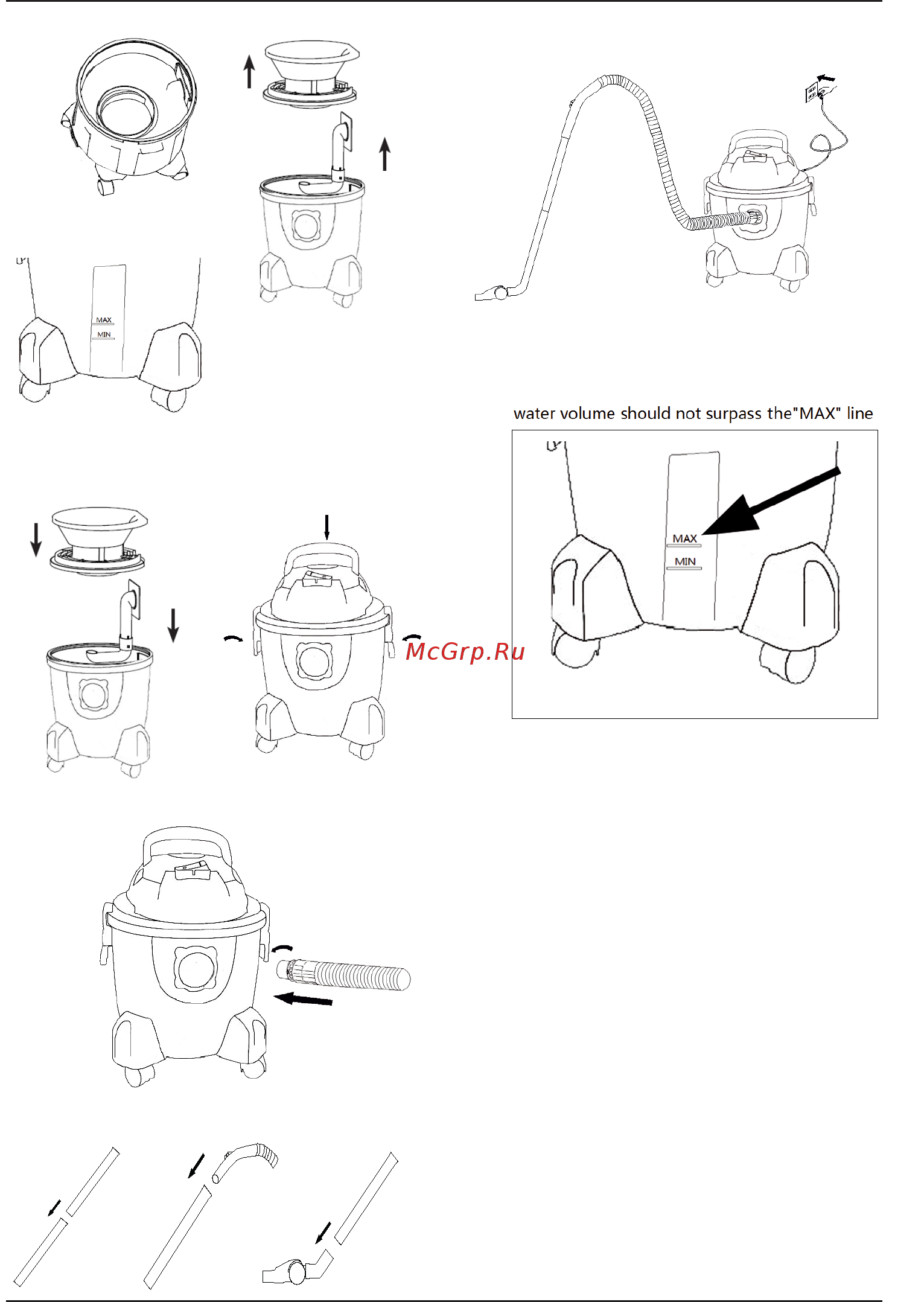 MAX
MIN

water volume should not surpass the"MAX" line

MAX
MIN

McGrp.Ru