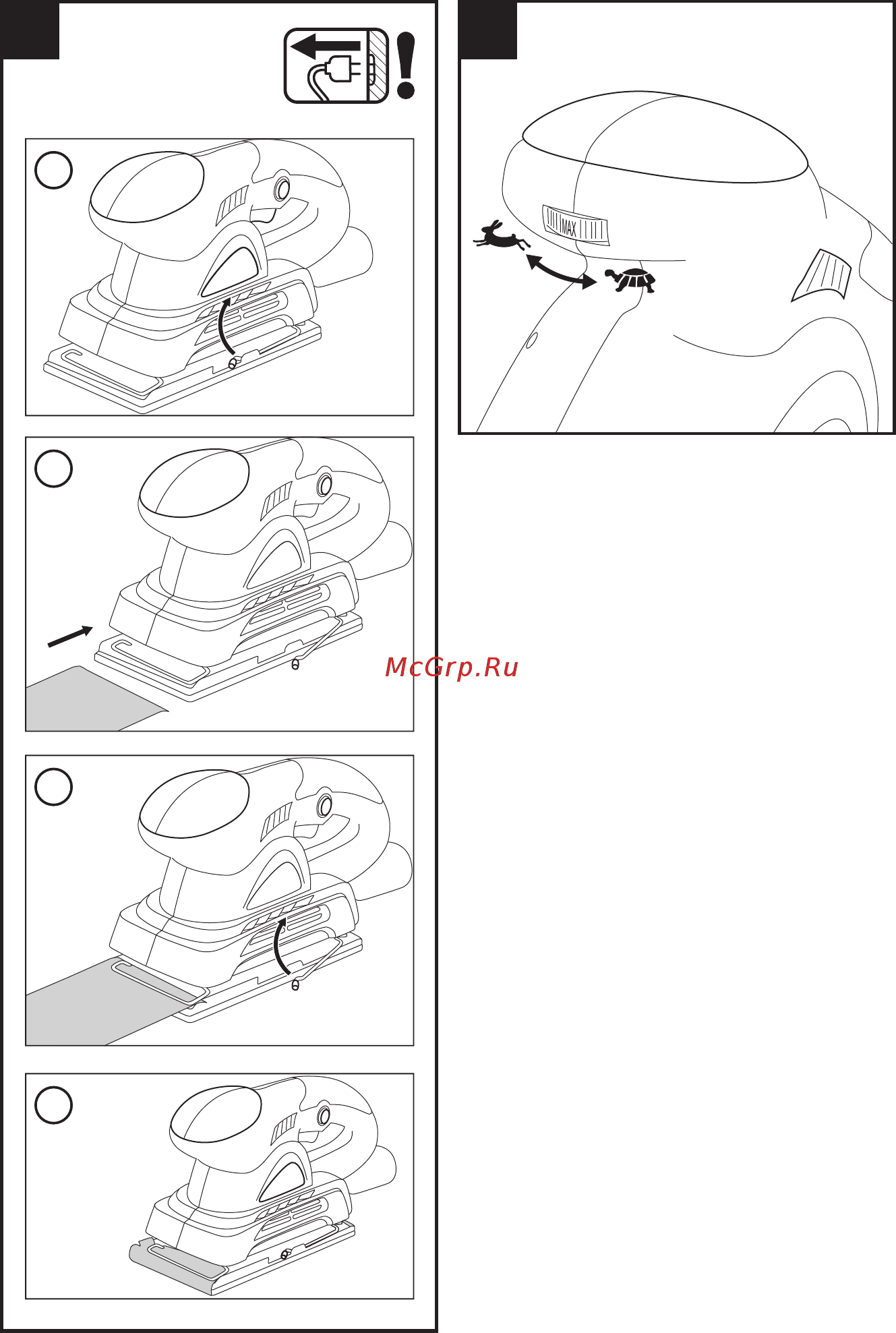 MAX

McGrp.Ru