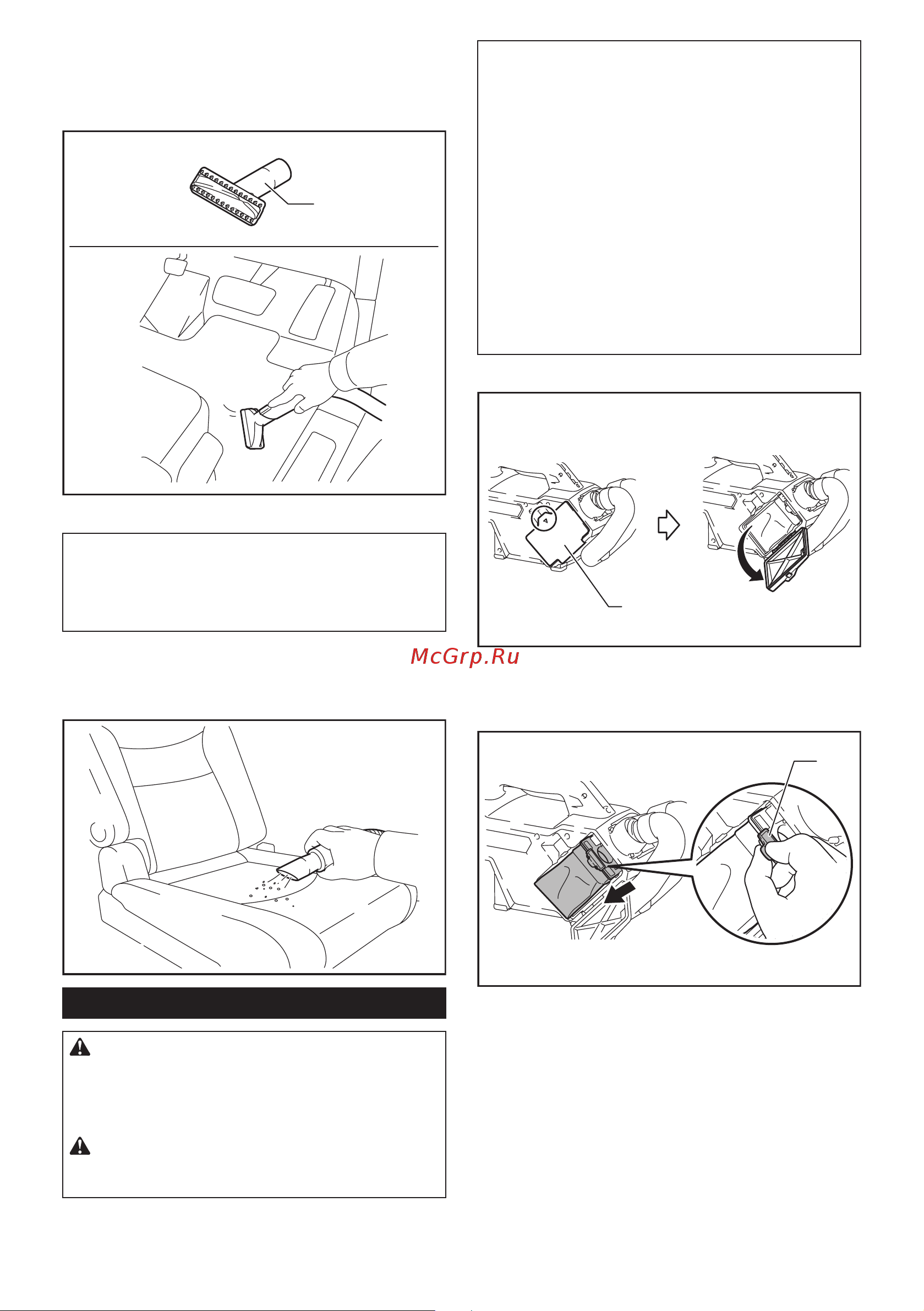 McGrp.Ru