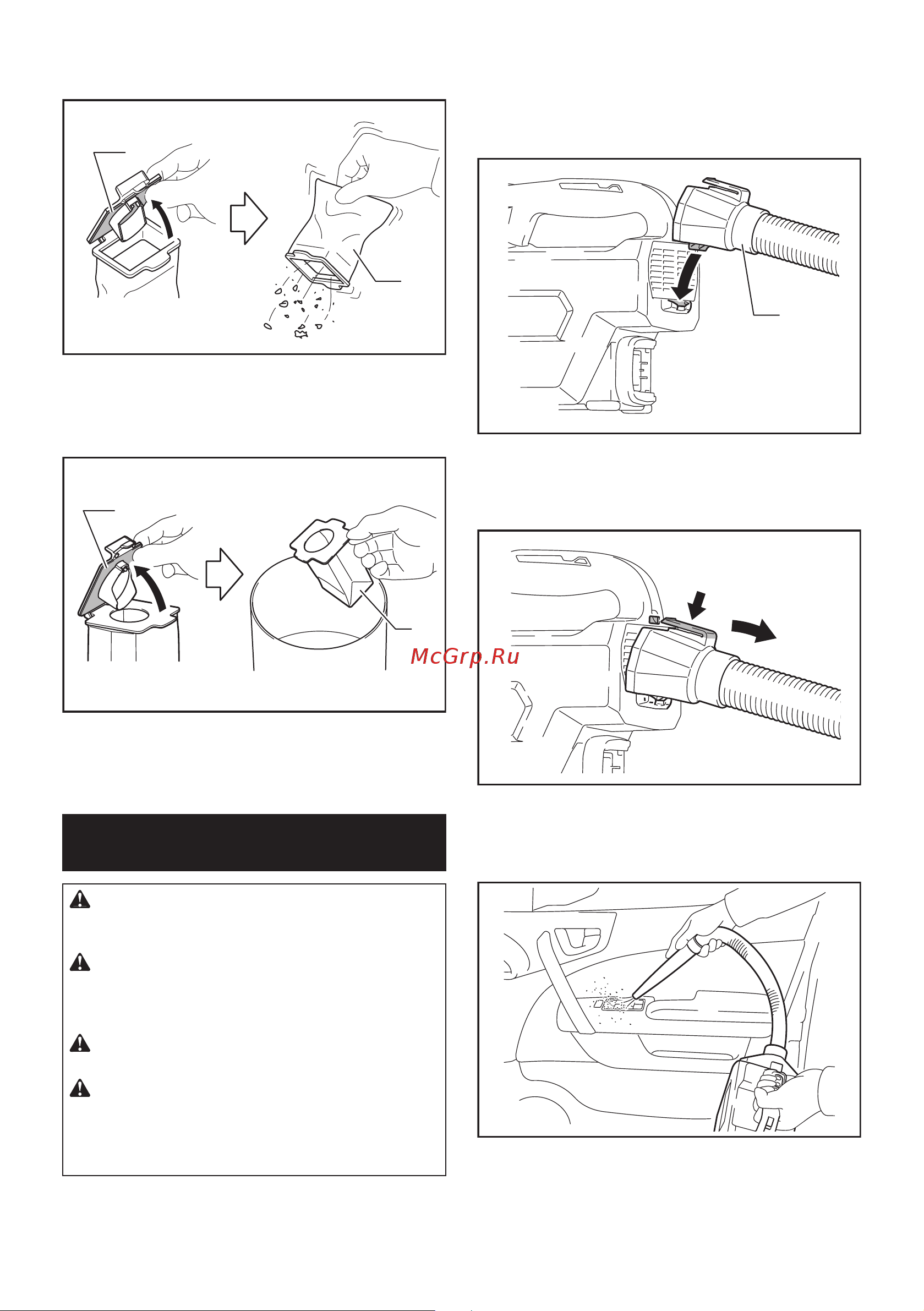 McGrp.Ru