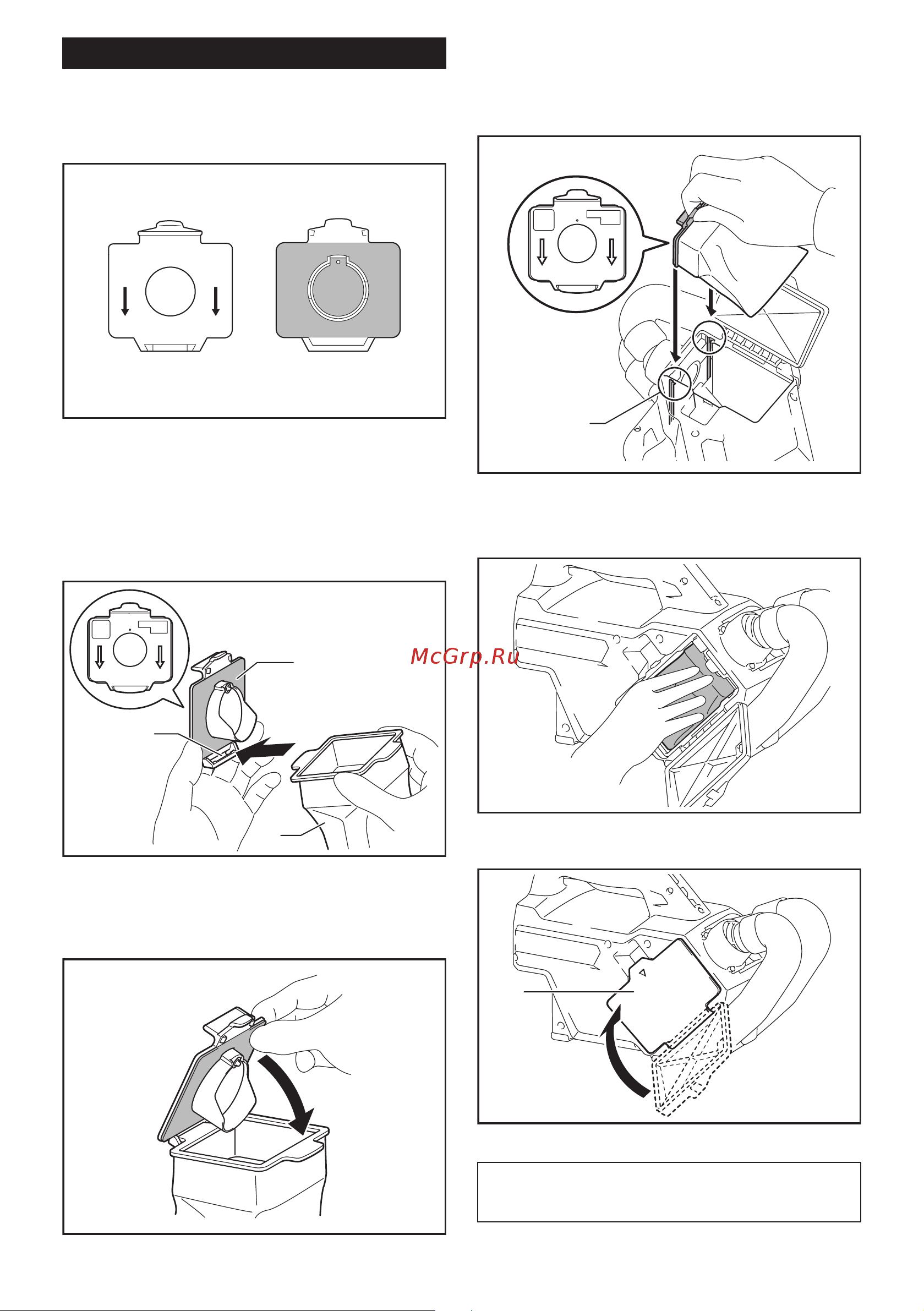 McGrp.Ru