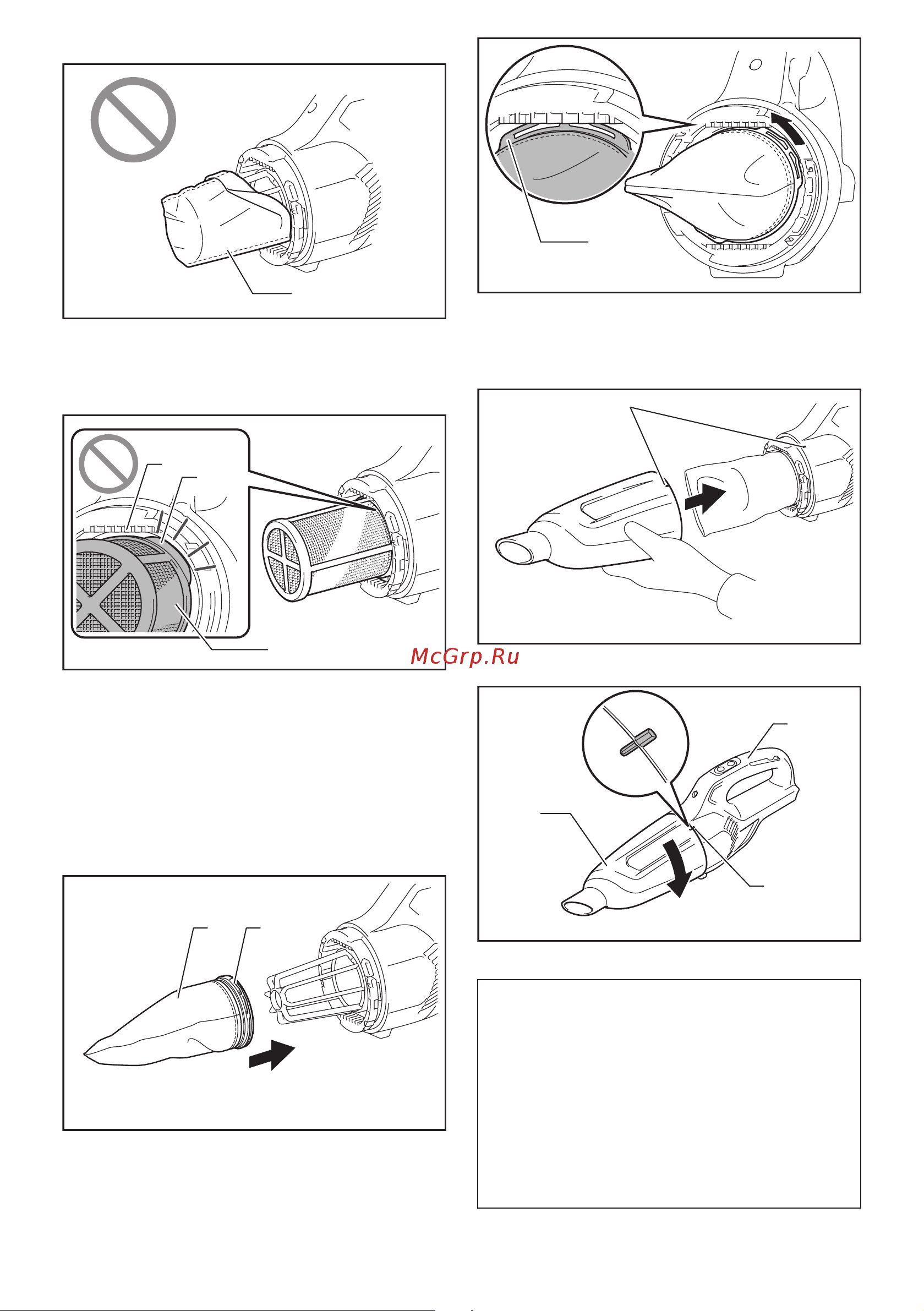 McGrp.Ru