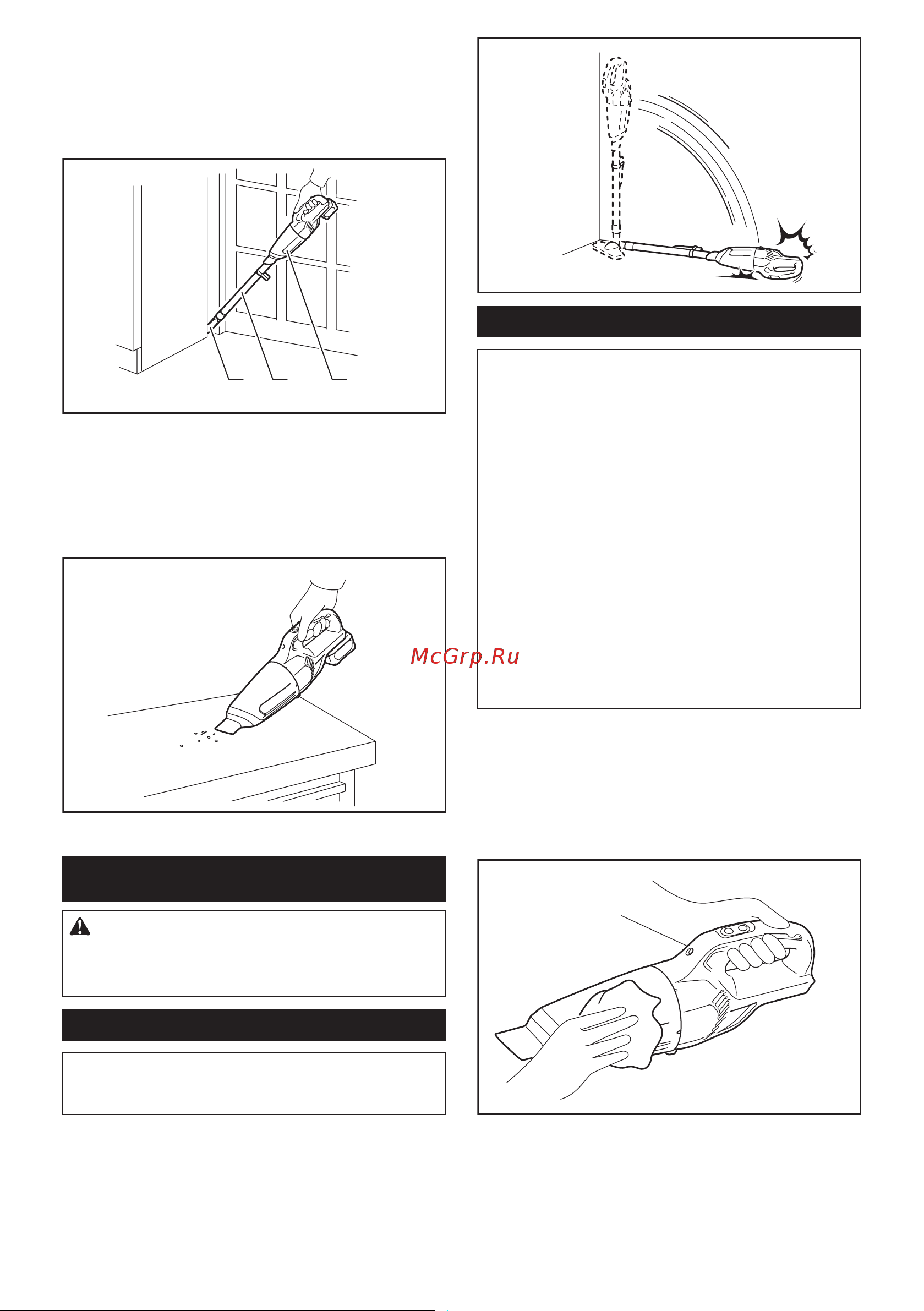 McGrp.Ru