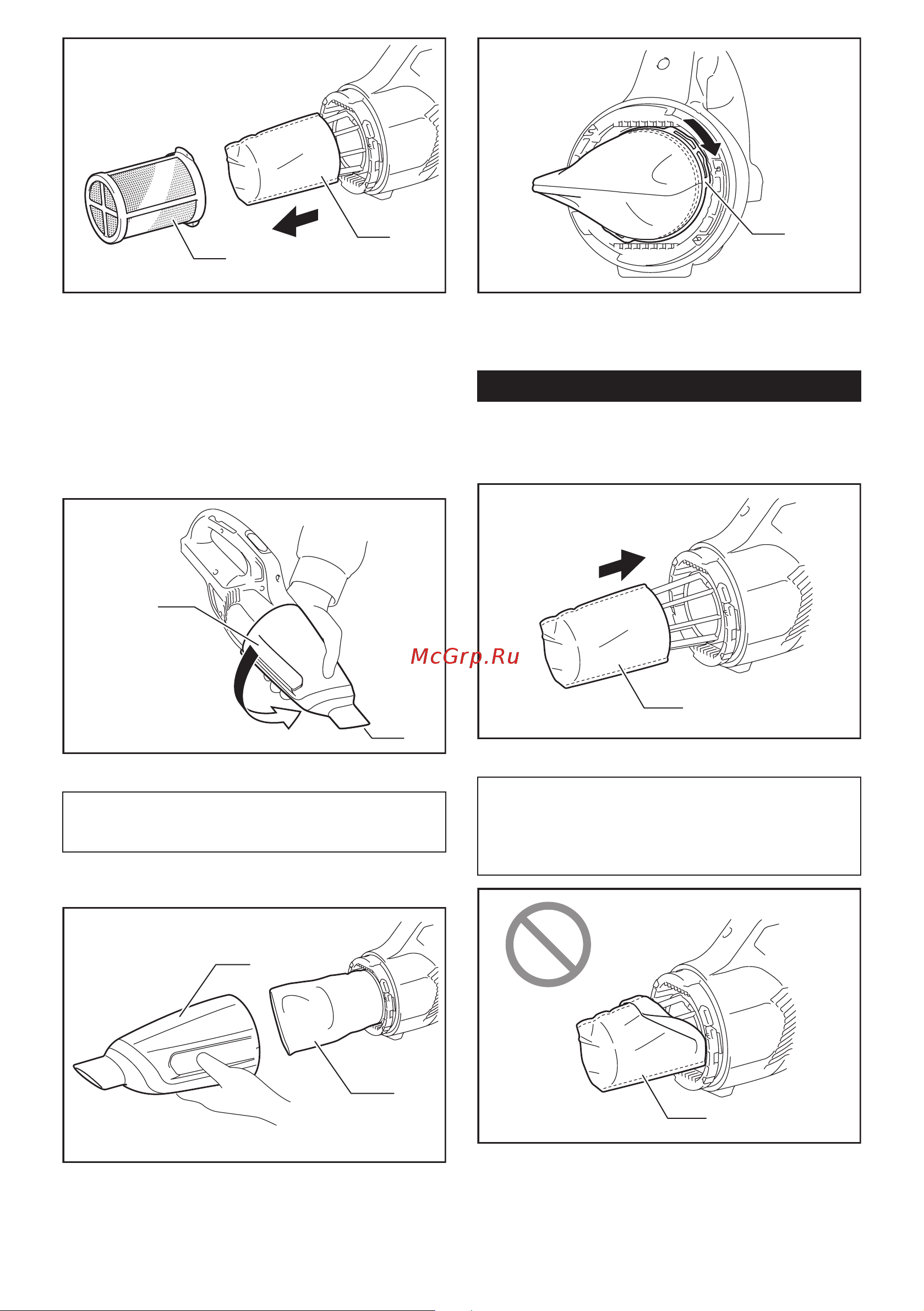 McGrp.Ru