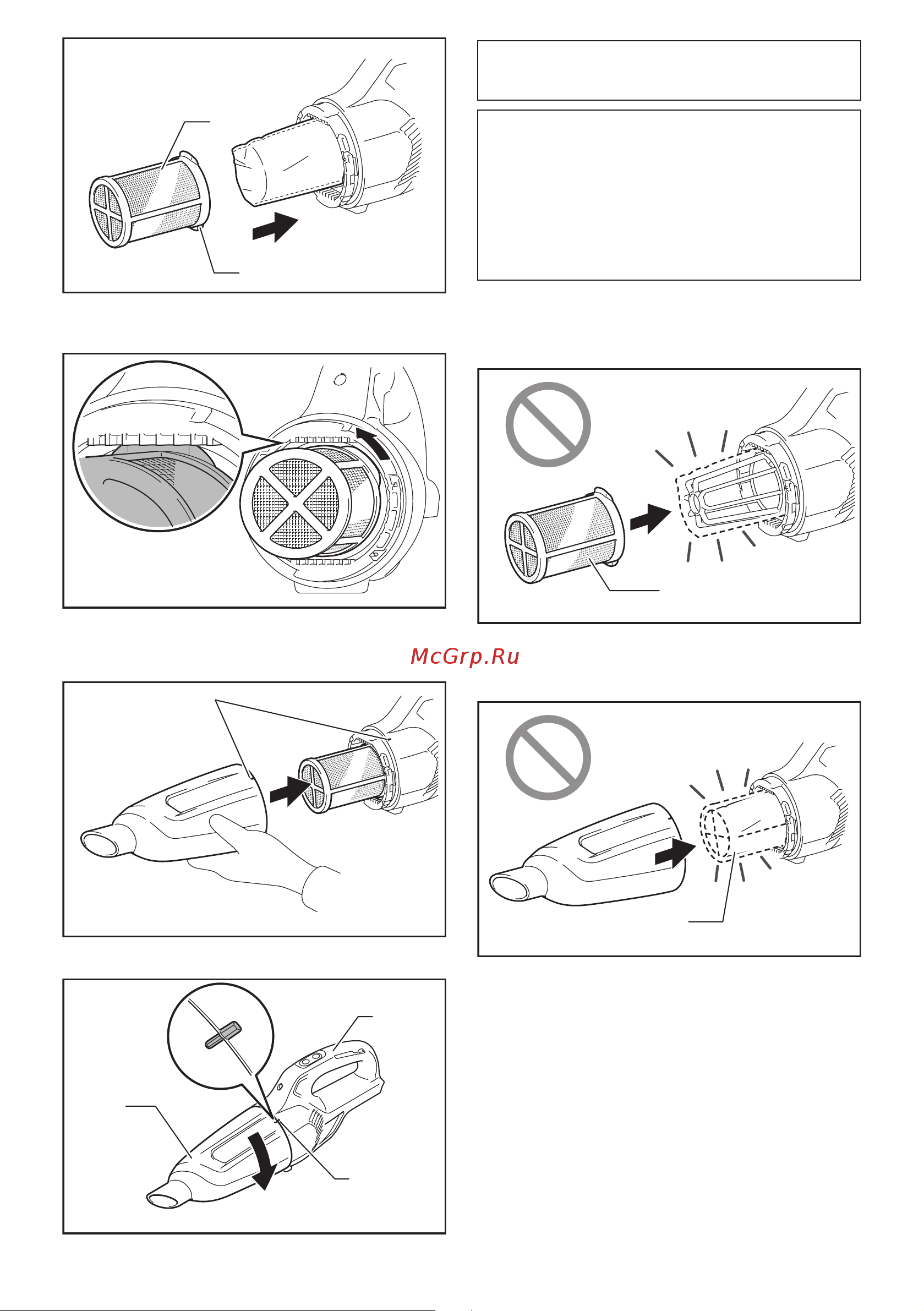 McGrp.Ru