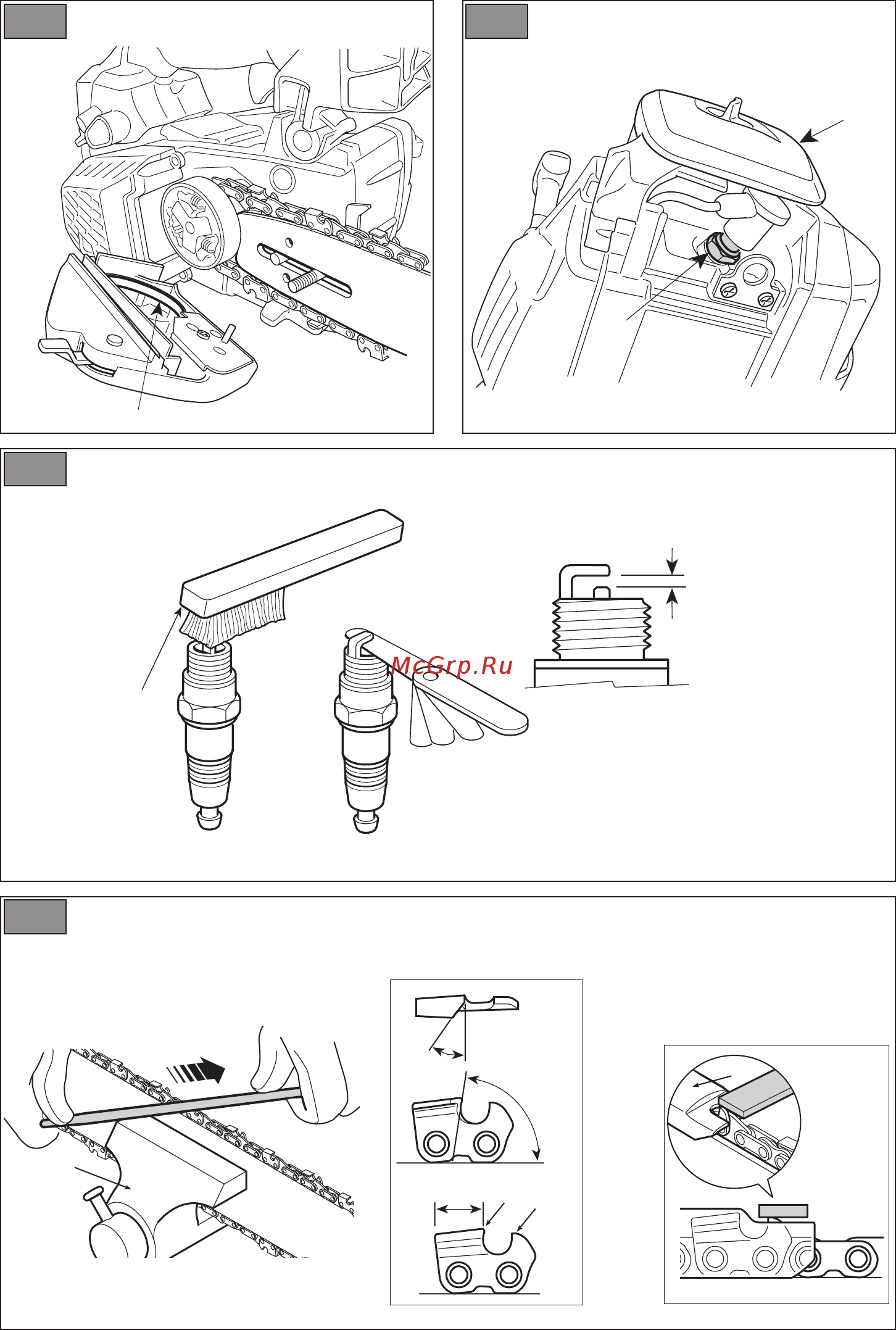 McGrp.Ru