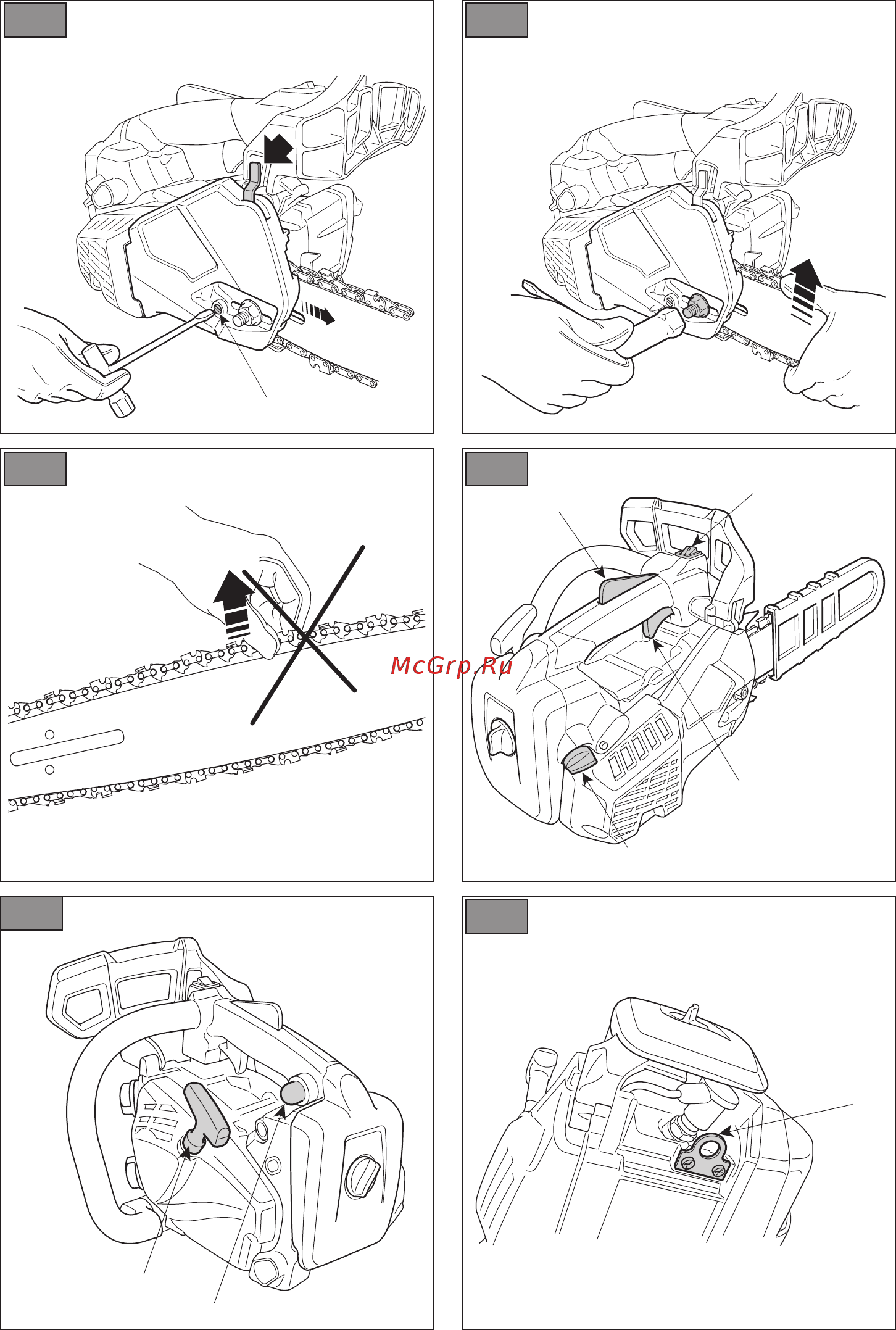 McGrp.Ru