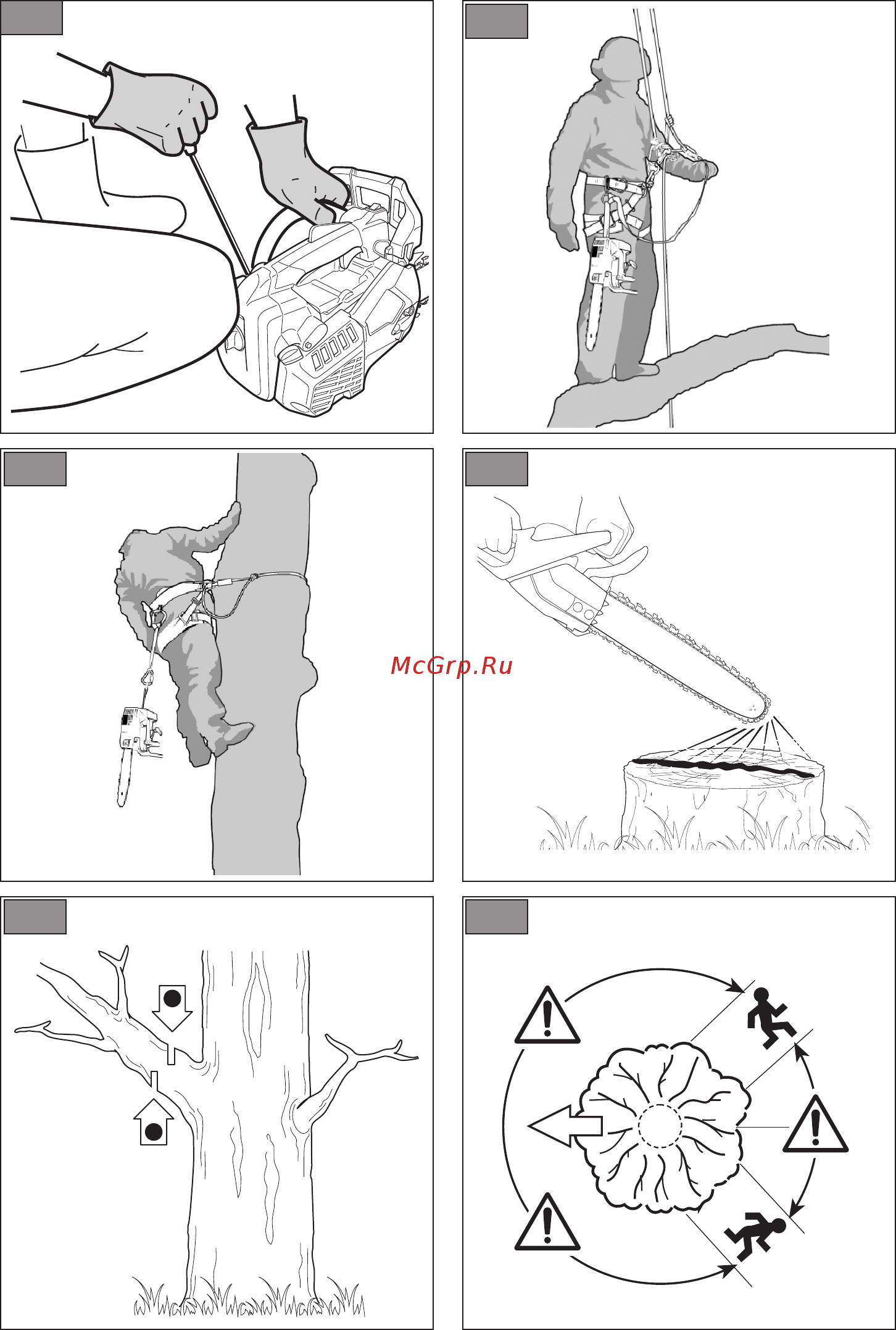 McGrp.Ru