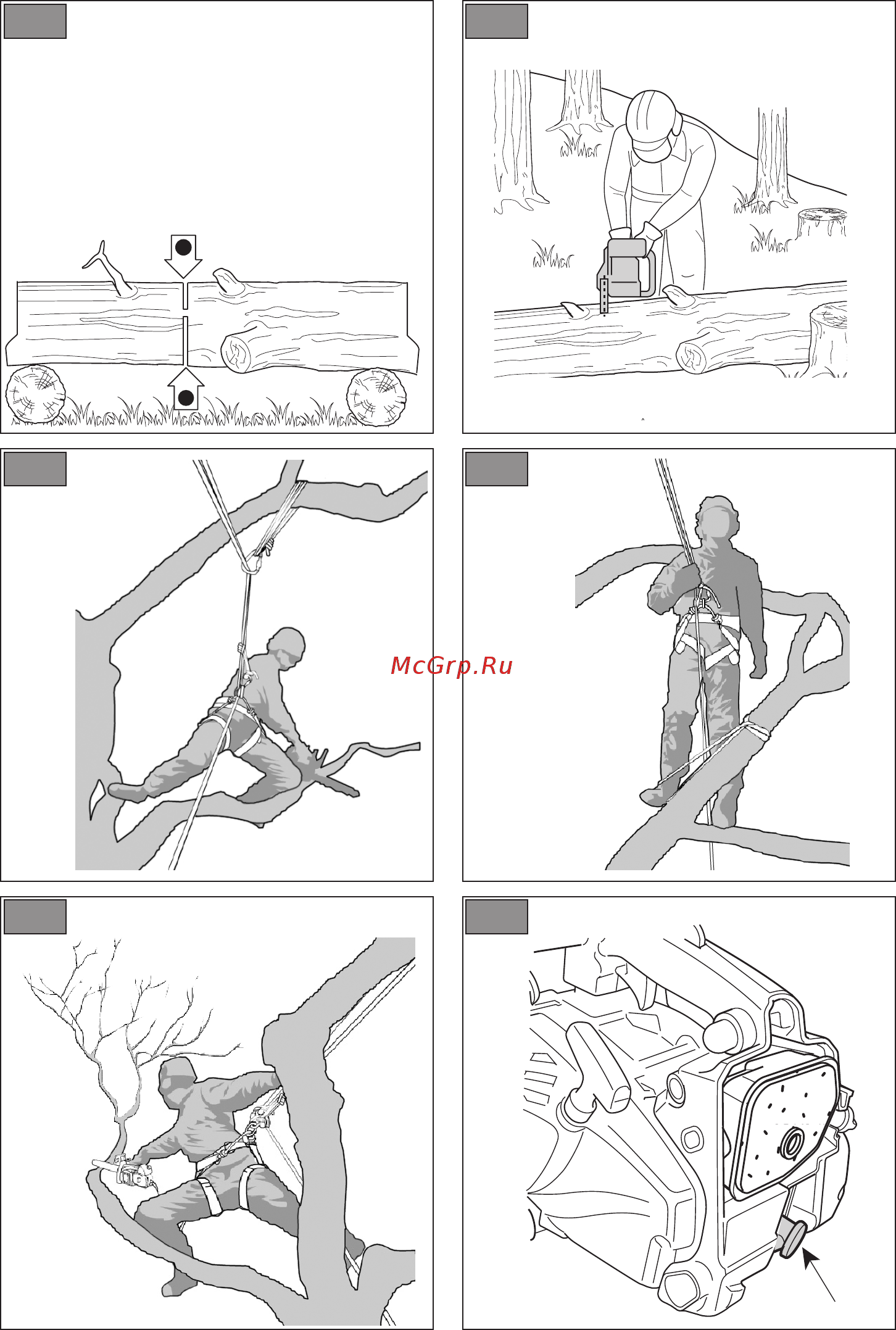 McGrp.Ru