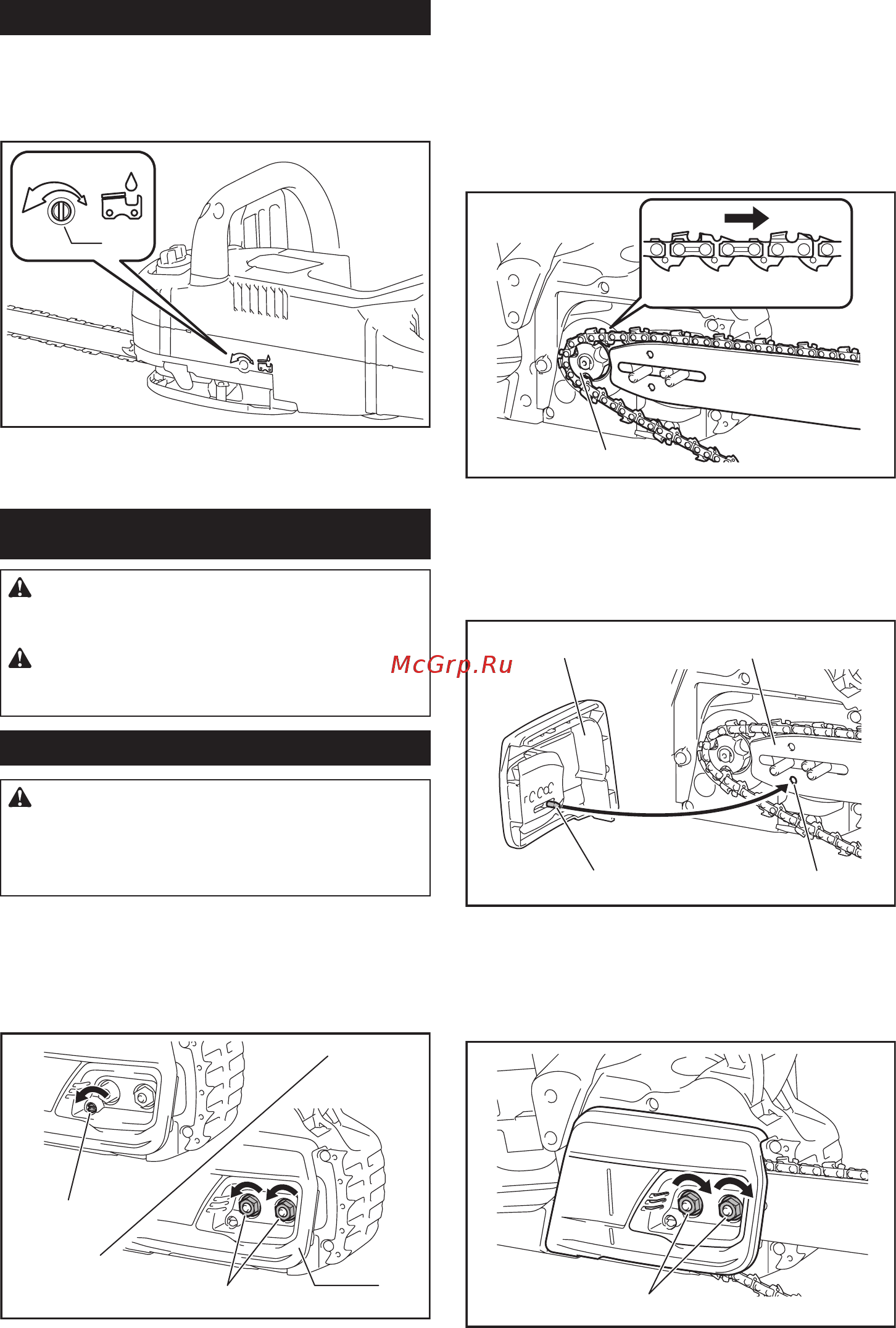 McGrp.Ru