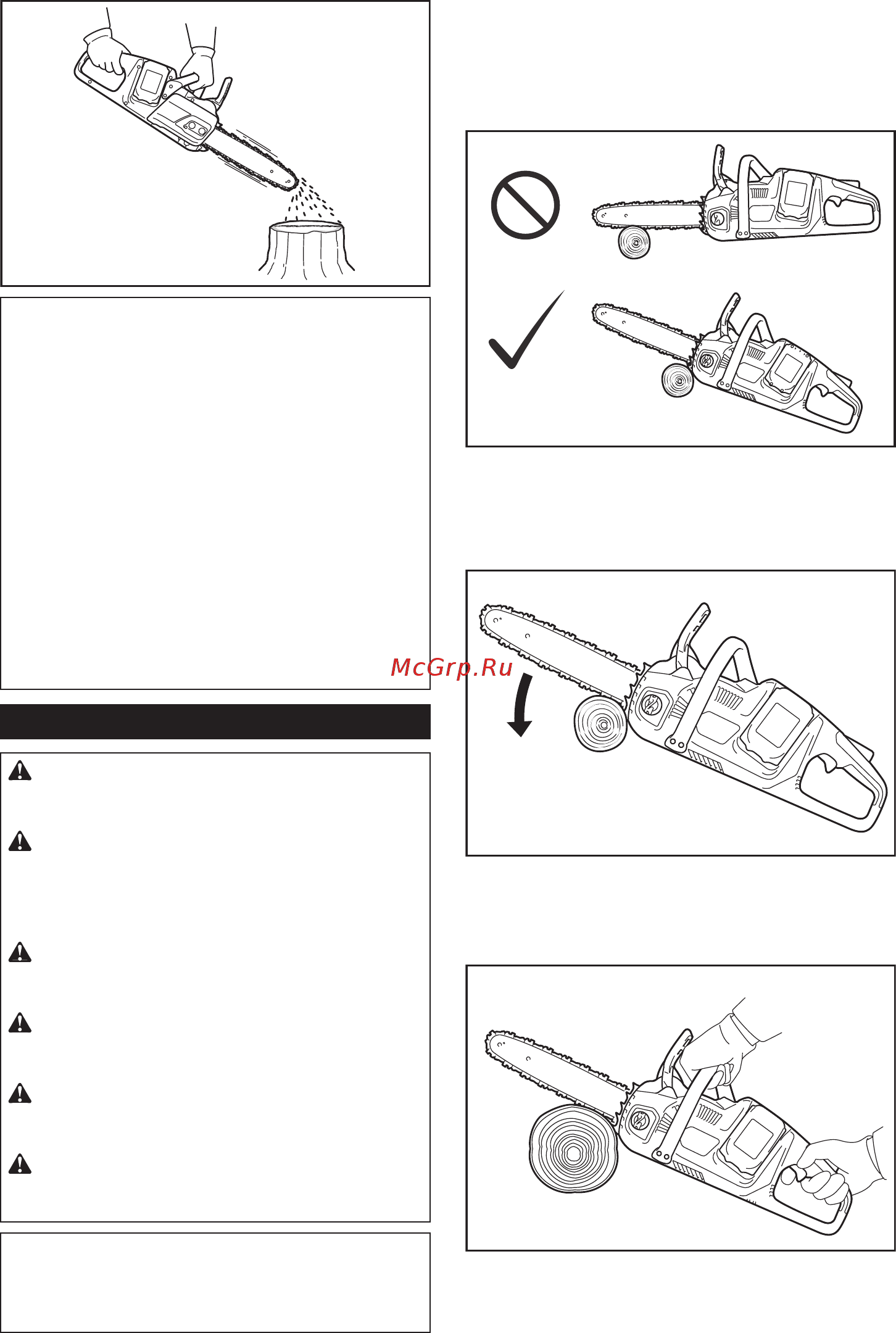 McGrp.Ru