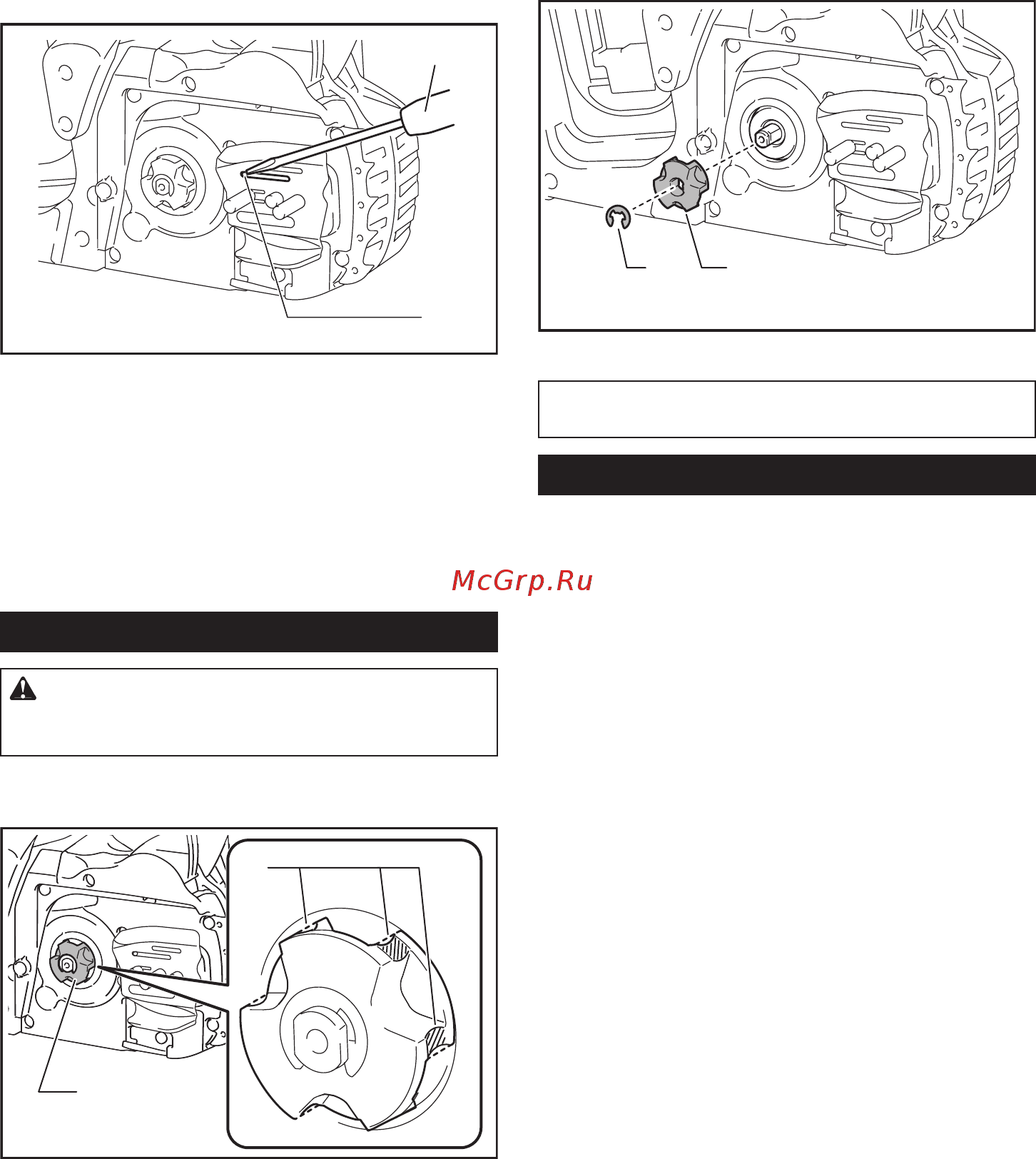 McGrp.Ru