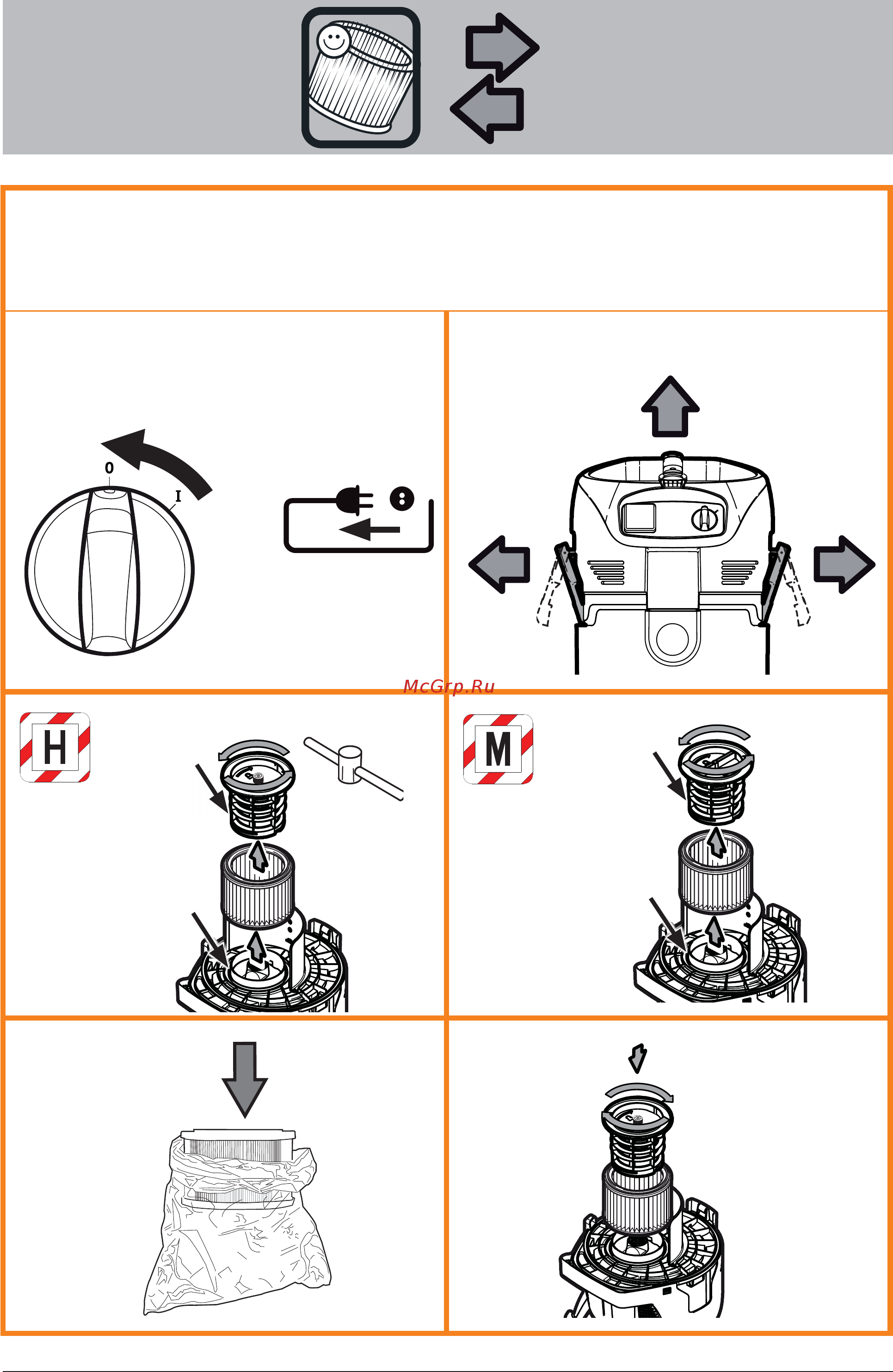 0
I

McGrp.Ru

H

M