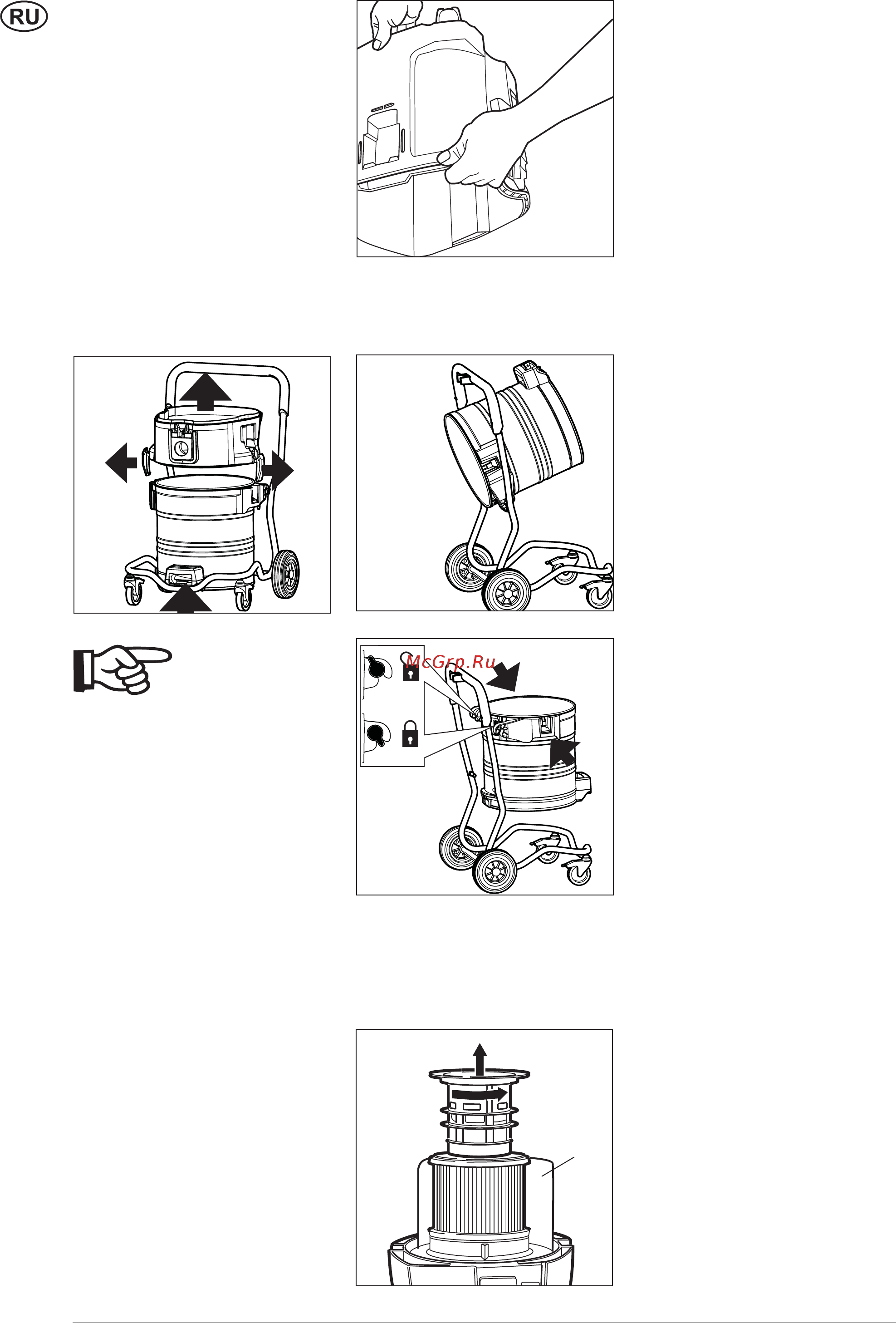 RU

McGrp.Ru